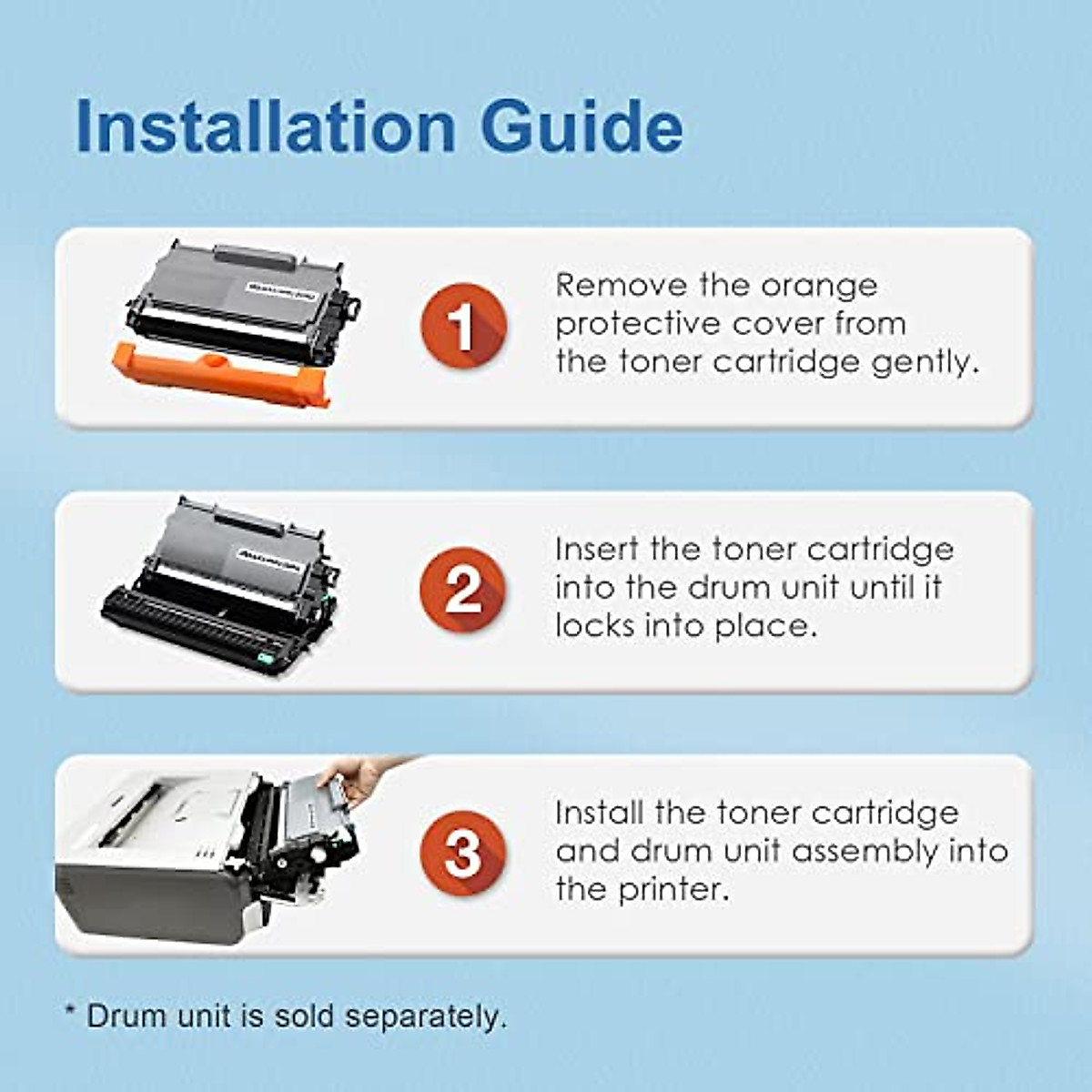 Installation Guide

1

Remove the orange protective cover from the toner cartridge gently.

2

Insert the toner cartridge into the drum unit until it locks into place.

3

Install the toner cartridge and drum unit assembly into the printer.

* Drum unit is sold separately.