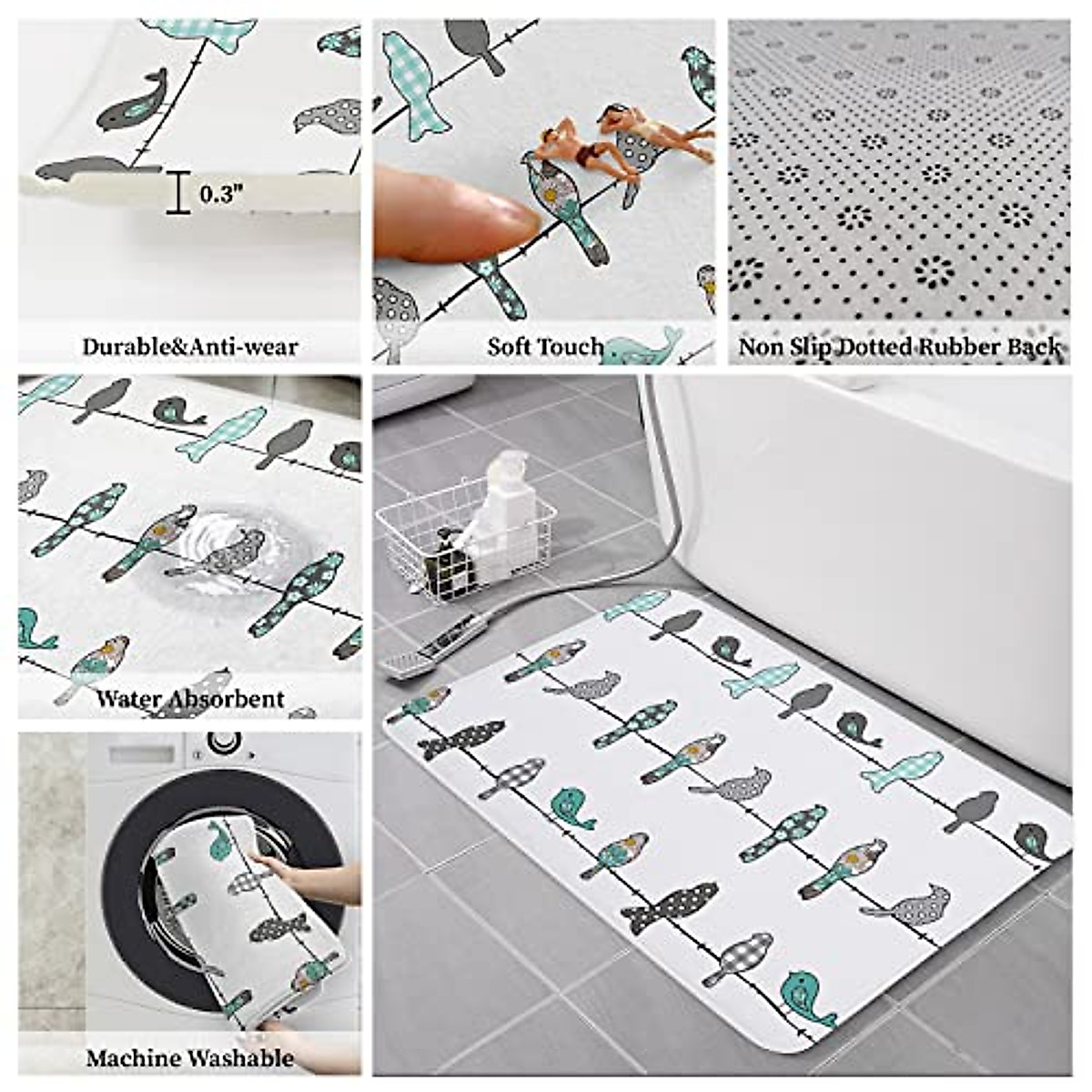 0.3"

Durable&Anti-wear

Soft Touch

Non Slip Dotted Rubber Back

Water Absorbent

Machine Washable