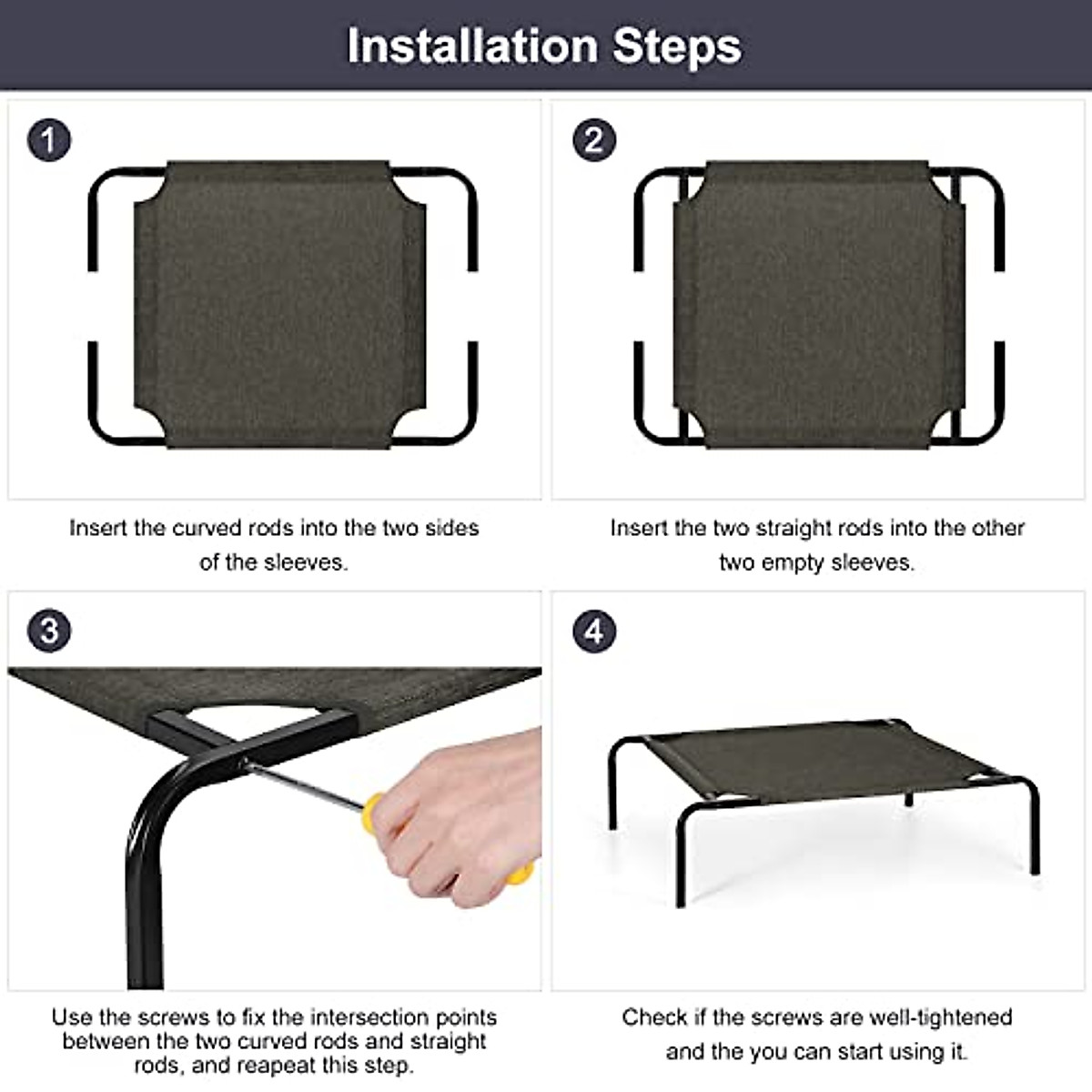 Installation Steps

1

Insert the curved rods into the two sides of the sleeves.

2

Insert the two straight rods into the other two empty sleeves.

3

Use the screws to fix the intersection points between the two curved rods and straight rods, and reapeat this step.

4

Check if the screws are well-tightened and the you can start using it.