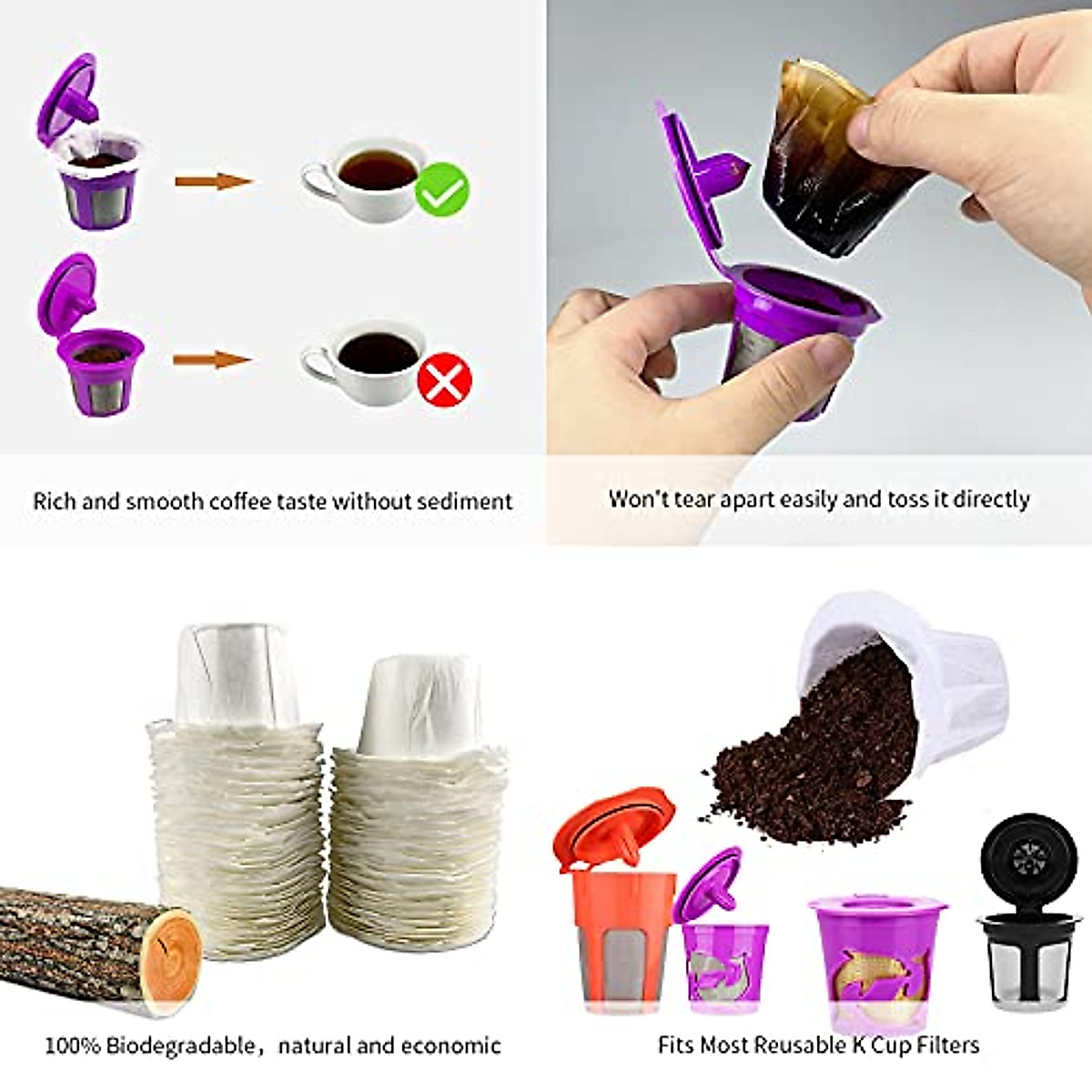 Rich and smooth coffee taste without sediment

Won't tear apart easily and toss it directly

100% Biodegradable，natural and economic

Fits Most Reusable K Cup Filters