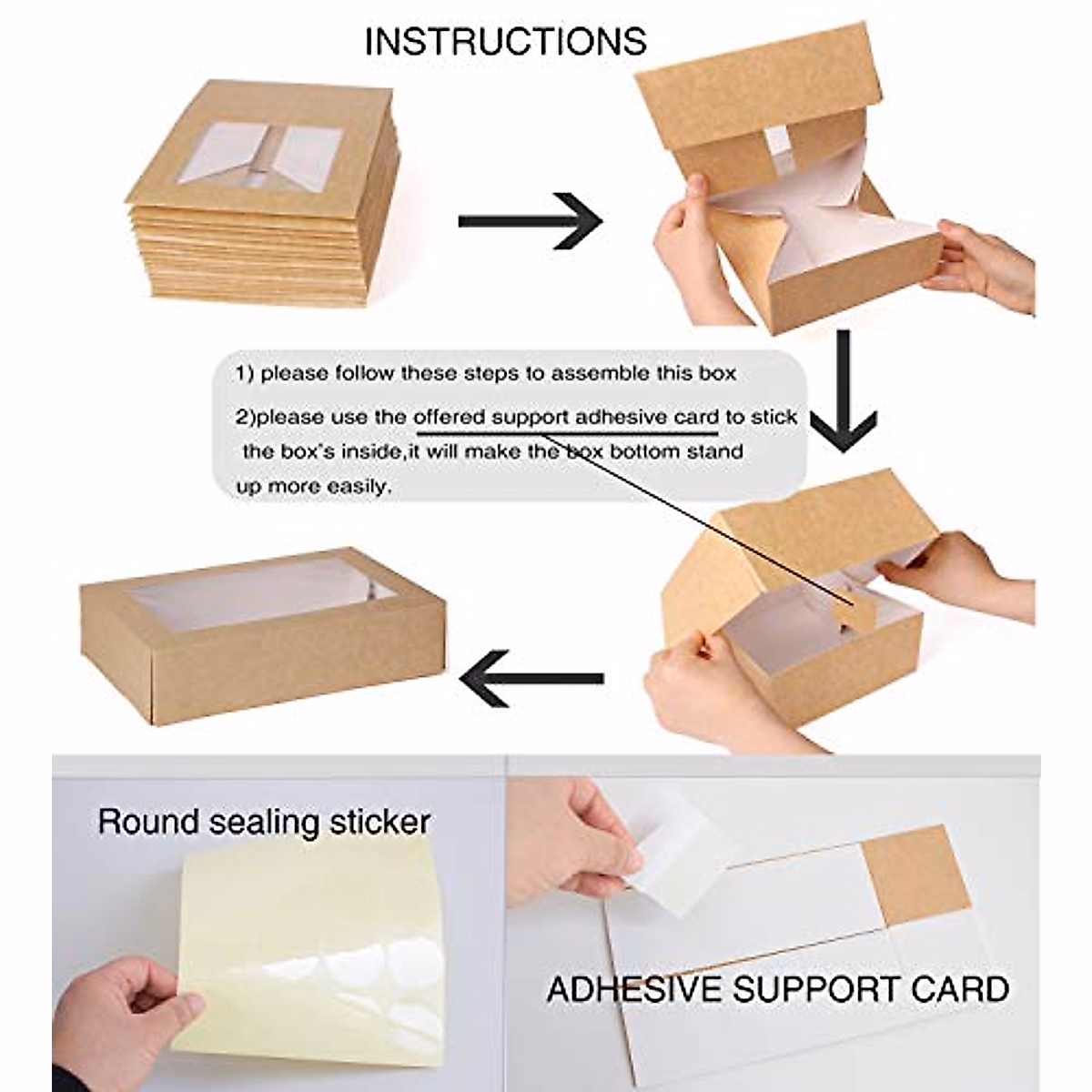 INSTRUCTIONS

1) please follow these steps to assemble this box

2)please use the offered support adhesive card to stick the box's inside,it will make the box bottom stand up more easily.

Round sealing sticker

ADHESIVE SUPPORT CARD