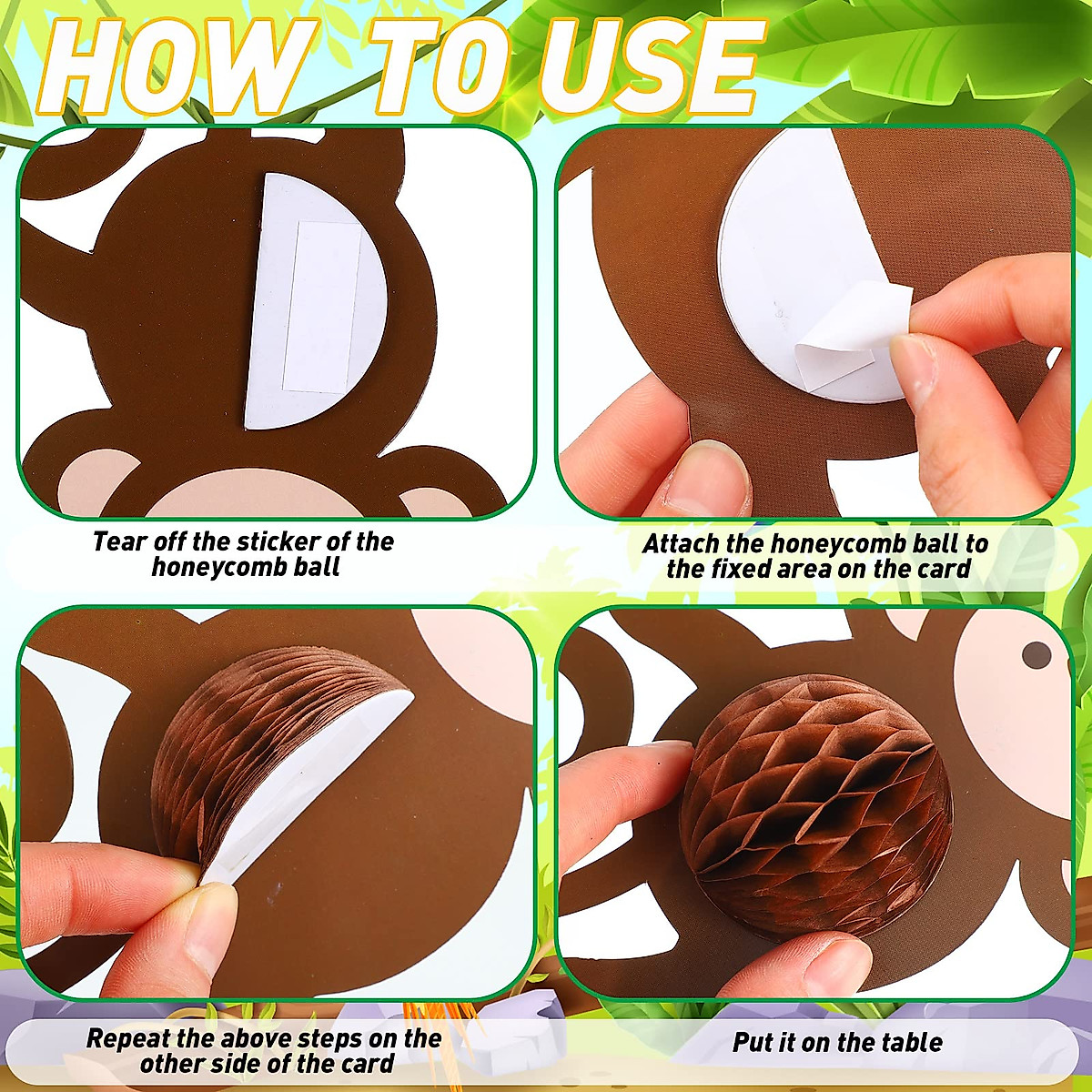 HOW TO USE

Tear off the sticker of the honeycomb ball

Attach the honeycomb ball to the fixed area on the card

Repeat the above steps on the other side of the card

Put it on the table