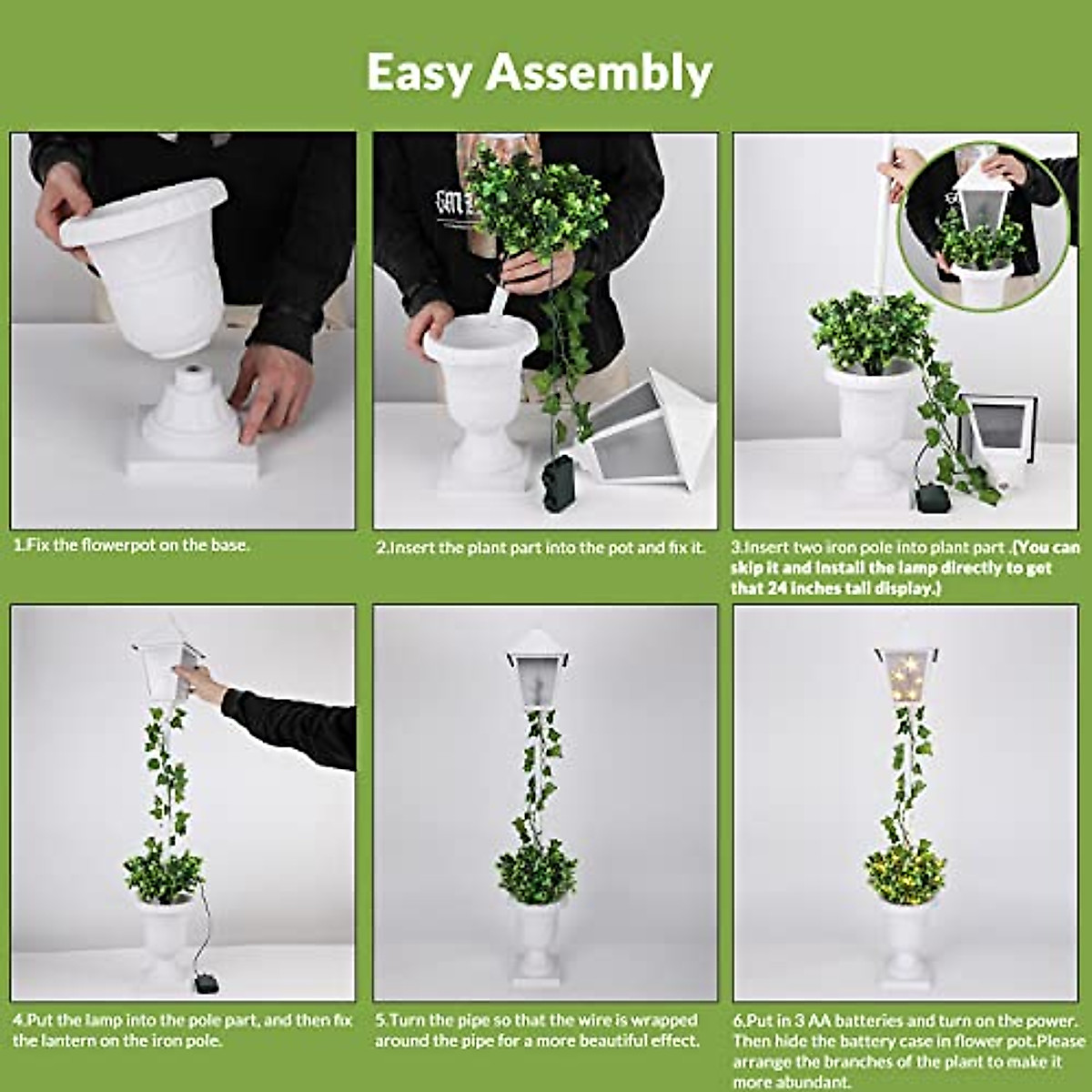 Easy Assembly

1.Fix the flowerpot on the base.

2.Insert the plant part into the pot and fix it.

3.Insert two iron pole into plant part .(You can skip it and install the lamp directly to get that 24 inches tall display.)

4.Put the lamp into the pole part, and then fix the lantern on the iron pole.

5.Turn the pipe so that the wire is wrapped around the pipe for a more beautiful effect.

6.Put in 3 AA batteries and turn on the power. Then hide the battery case in flower pot.Please arrange the branches of the plant to make it more abundant.