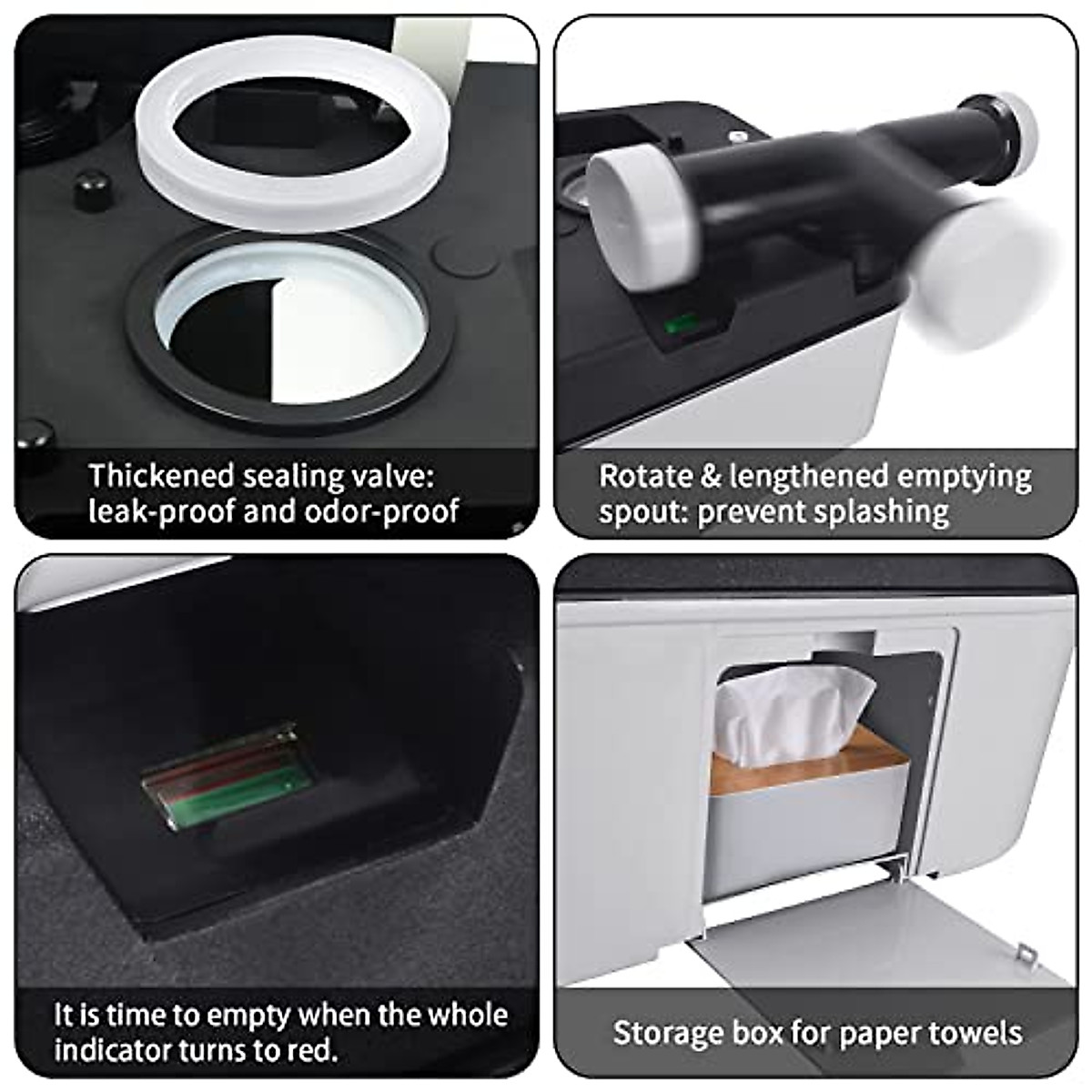 Thickened sealing valve: leak-proof and odor-proof

Rotate & lengthened emptying spout: prevent splashing

It is time to empty when the whole indicator turns to red.

Storage box for paper towels