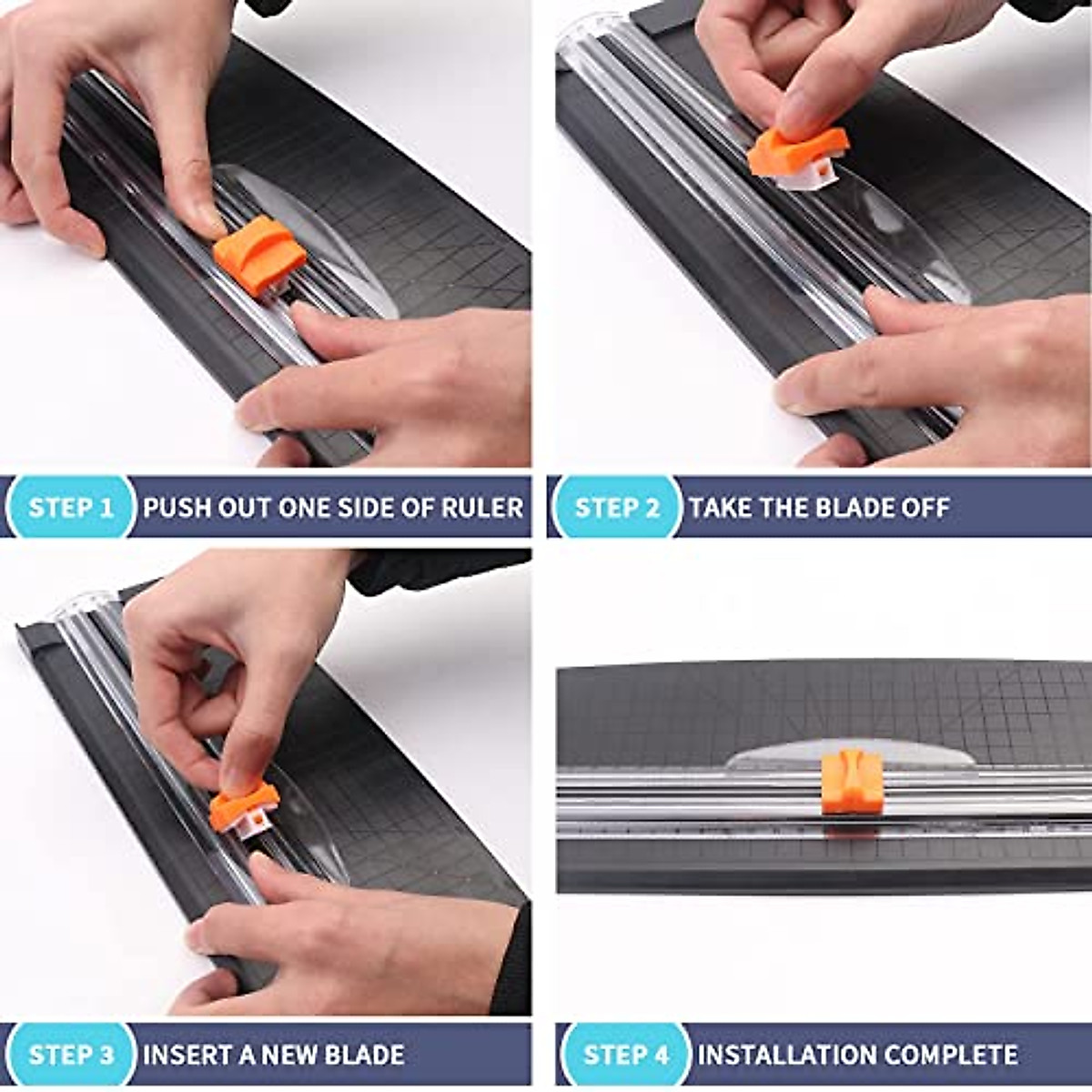 STEP 1 PUSH OUT ONE SIDE OF RULER

STEP 2 TAKE THE BLADE OFF

STEP 3 INSERT A NEW BLADE

STEP 4 INSTALLATION COMPLETE