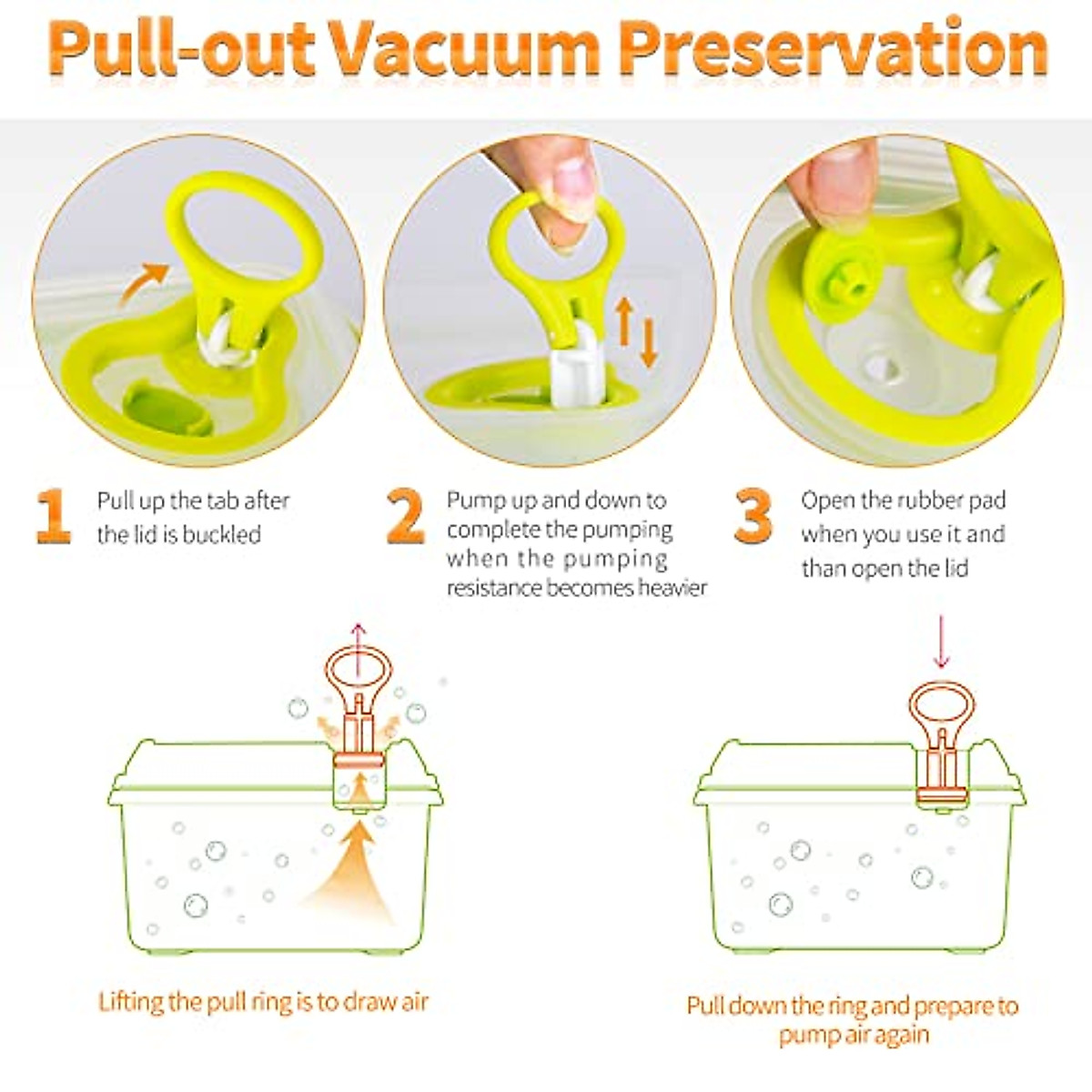 Pull-out Vacuum Preservation

1 Pull up the tab after the lid is buckled

2 Pump up and down to complete the pumping when the pumping resistance becomes heavier

3 Open the rubber pad when you use it and than open the lid

Lifting the pull ring is to draw air

Pull down the ring and prepare to pump air again