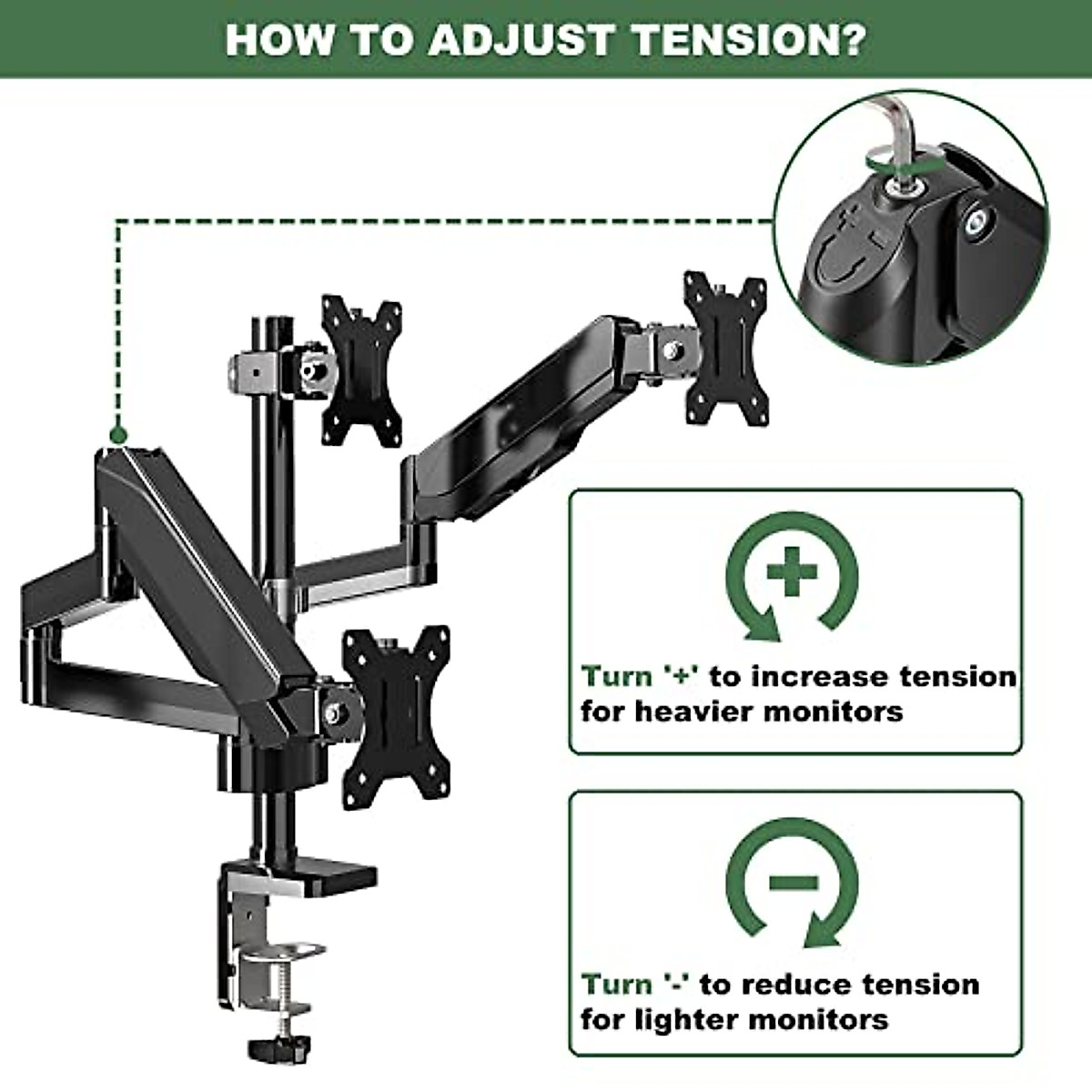 HOW TO ADJUST TENSION?

+

Turn '+' to increase tension for heavier monitors

−

Turn '-' to reduce tension for lighter monitors