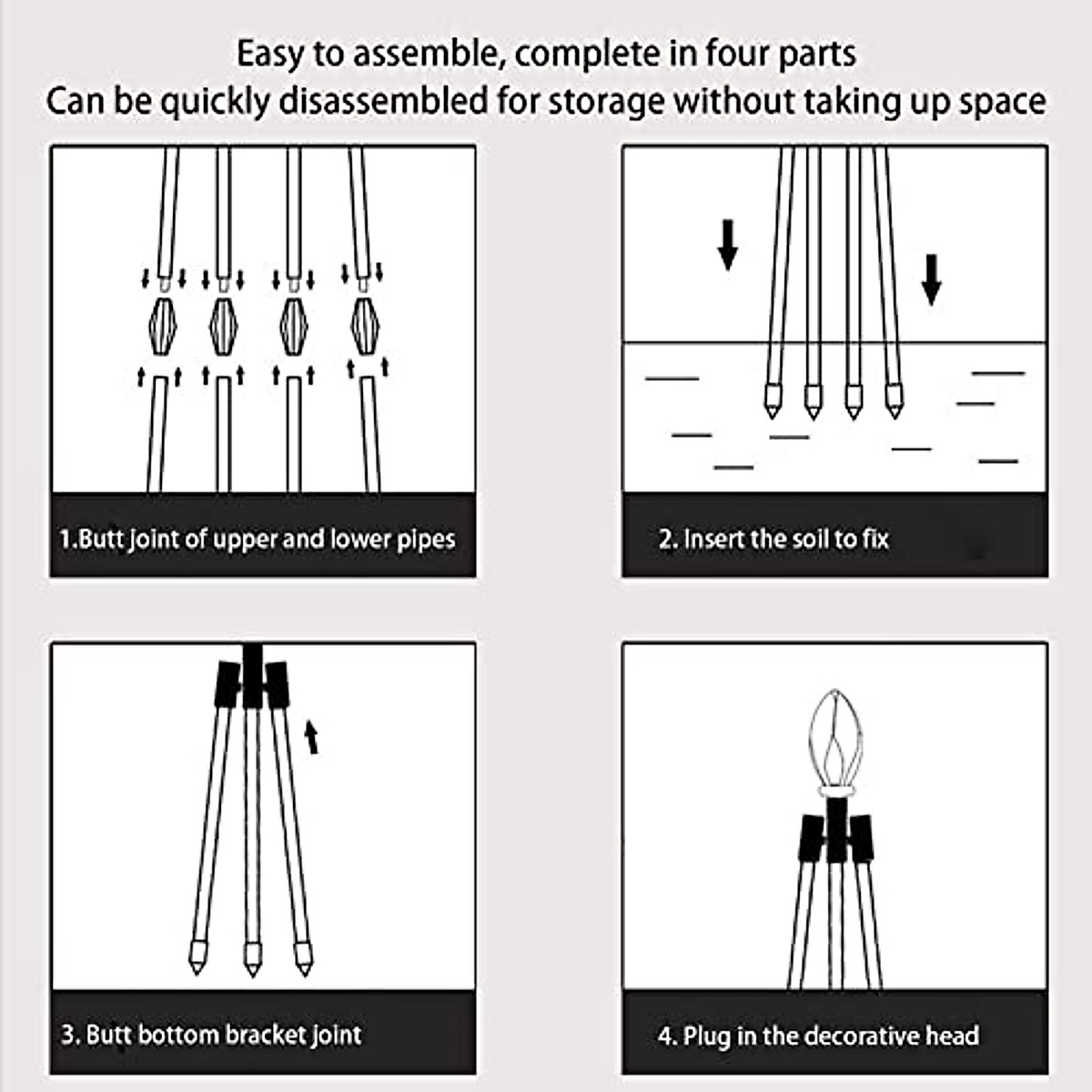 Easy to assemble, complete in four parts
Can be quickly disassembled for storage without taking up space

1.Butt joint of upper and lower pipes

2. Insert the soil to fix

3. Butt bottom bracket joint

4. Plug in the decorative head