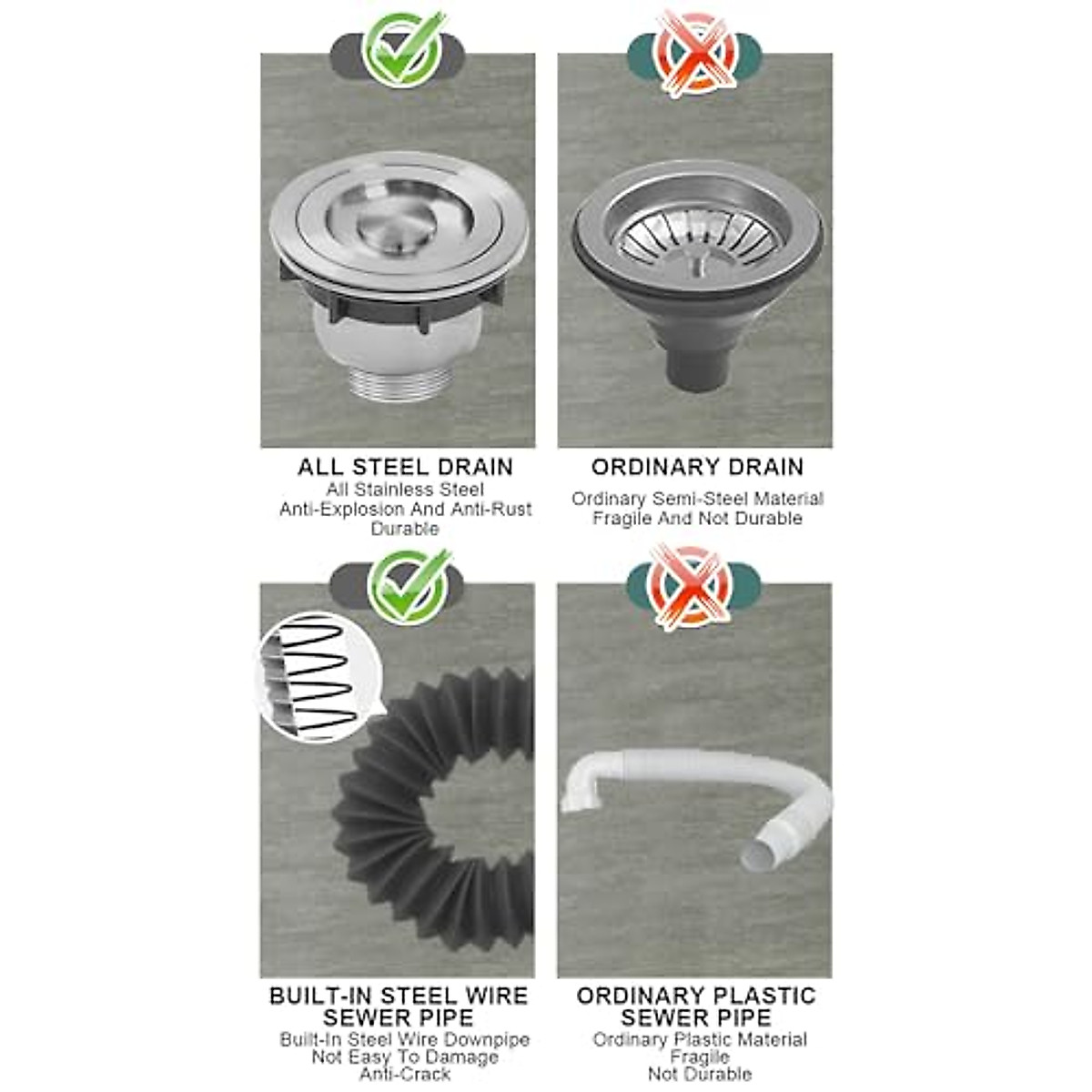 ALL STEEL DRAIN
All Stainless Steel
Anti-Explosion And Anti-Rust
Durable

ORDINARY DRAIN
Ordinary Semi-Steel Material
Fragile And Not Durable

BUILT-IN STEEL WIRE SEWER PIPE
Built-In Steel Wire Downpipe
Not Easy To Damage
Anti-Crack

ORDINARY PLASTIC SEWER PIPE
Ordinary Plastic Material
Fragile
Not Durable