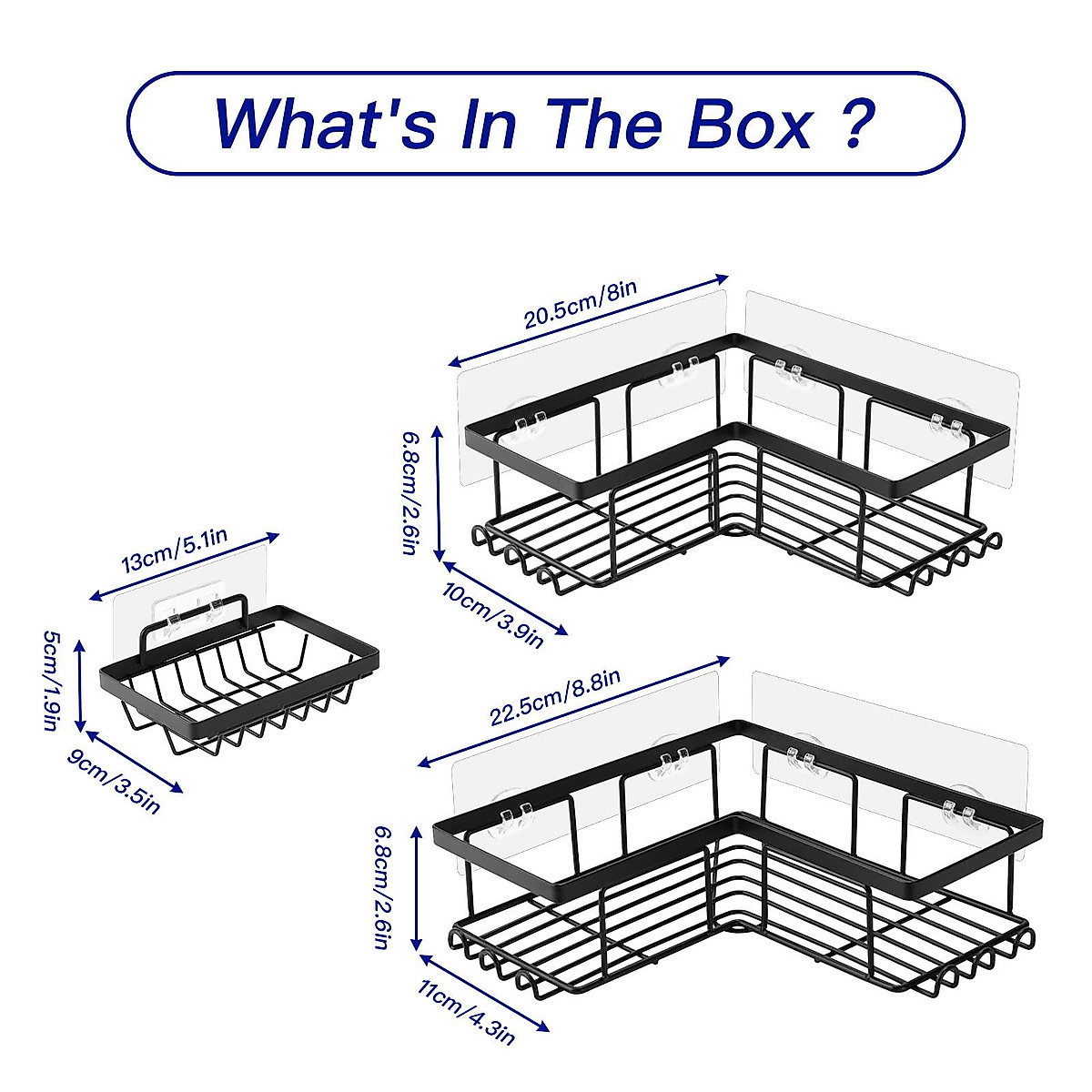 What's In The Box ?

20.5cm/8in

6.8cm/2.6in

10cm/3.9in

13cm/5.1in

5cm/1.9in

9cm/3.5in

22.5cm/8.8in

6.8cm/2.6in

11cm/4.3in