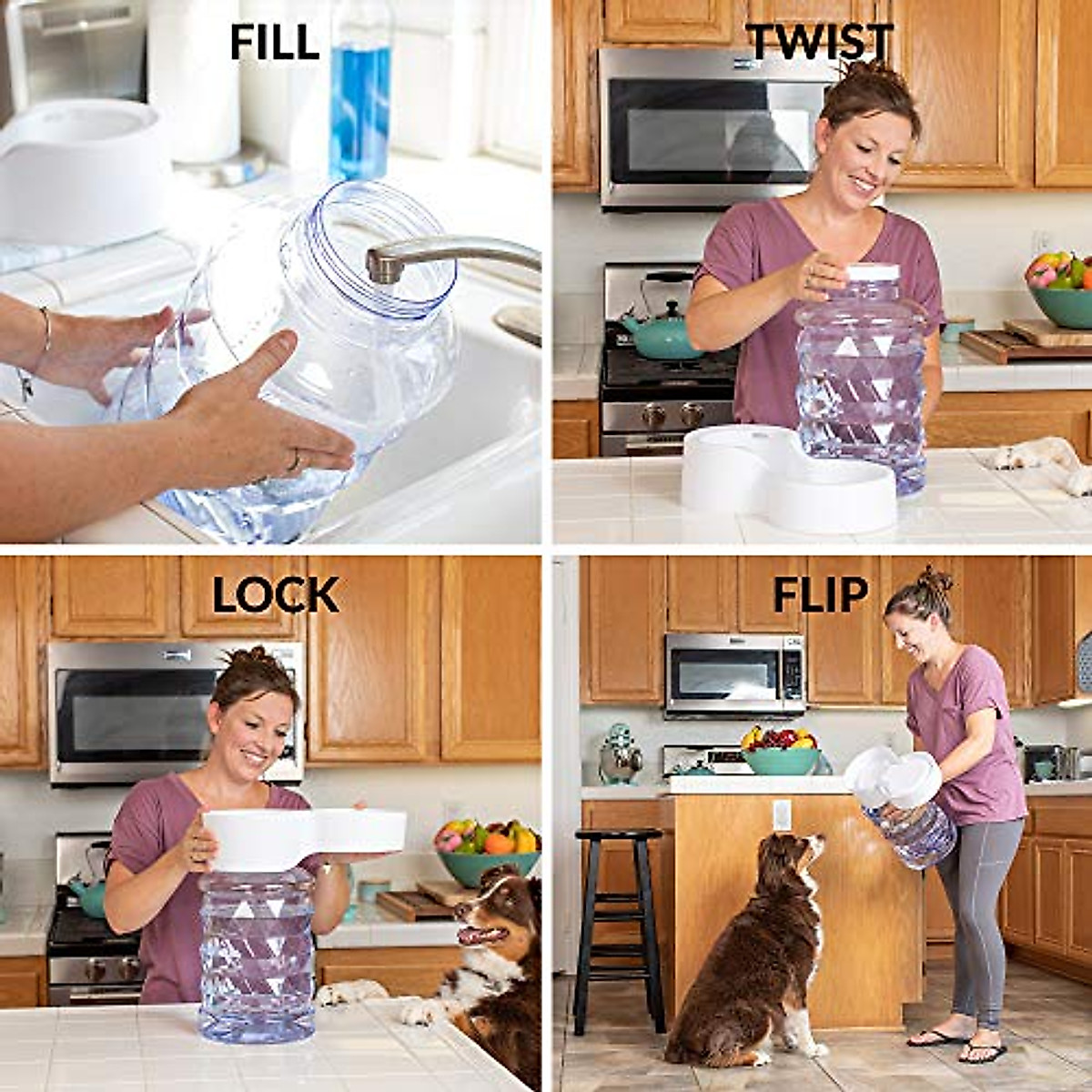 FILL

TWIST

LOCK

FLIP