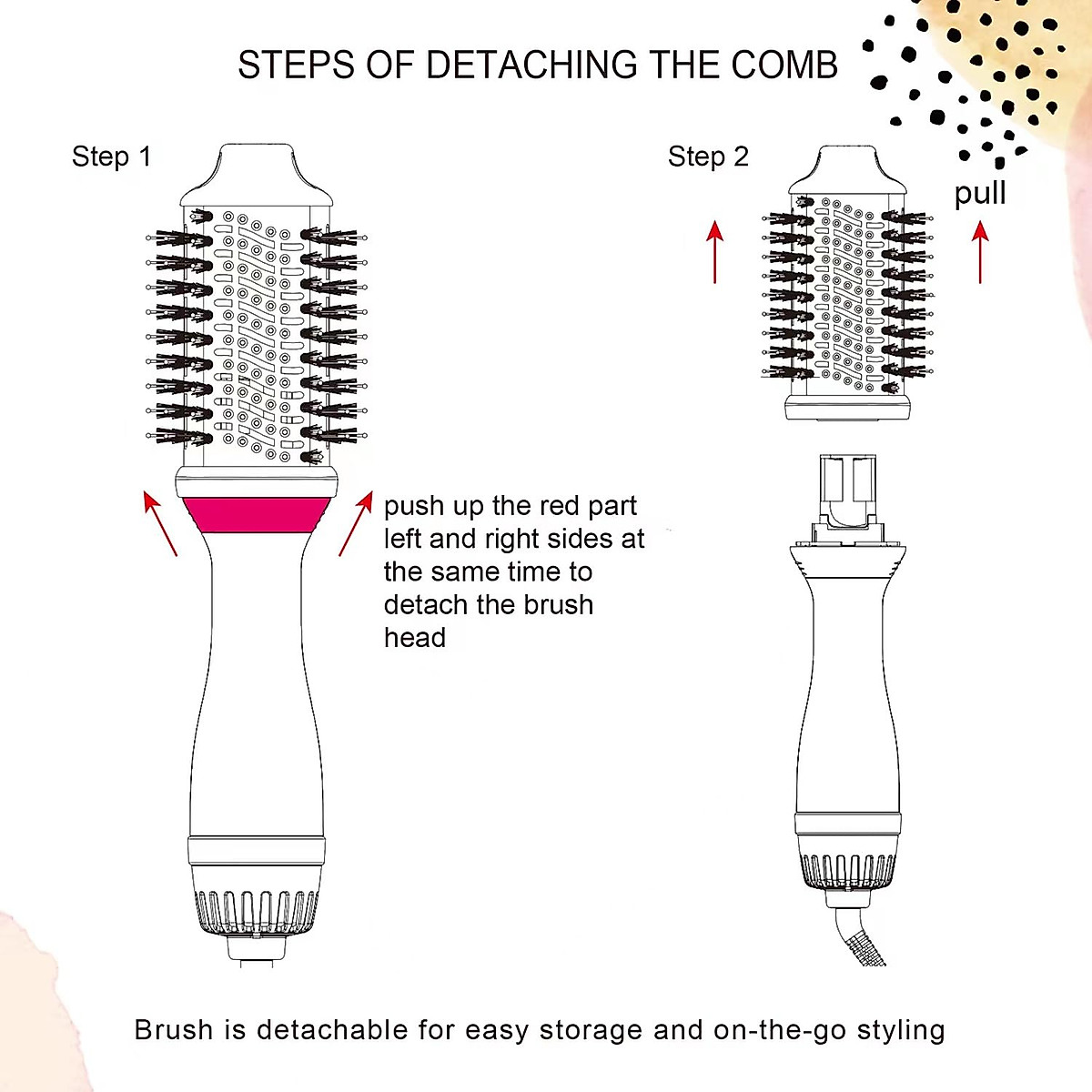 STEPS OF DETACHING THE COMB

Step 1

push up the red part left and right sides at the same time to detach the brush head

Step 2

pull

Brush is detachable for easy storage and on-the-go styling