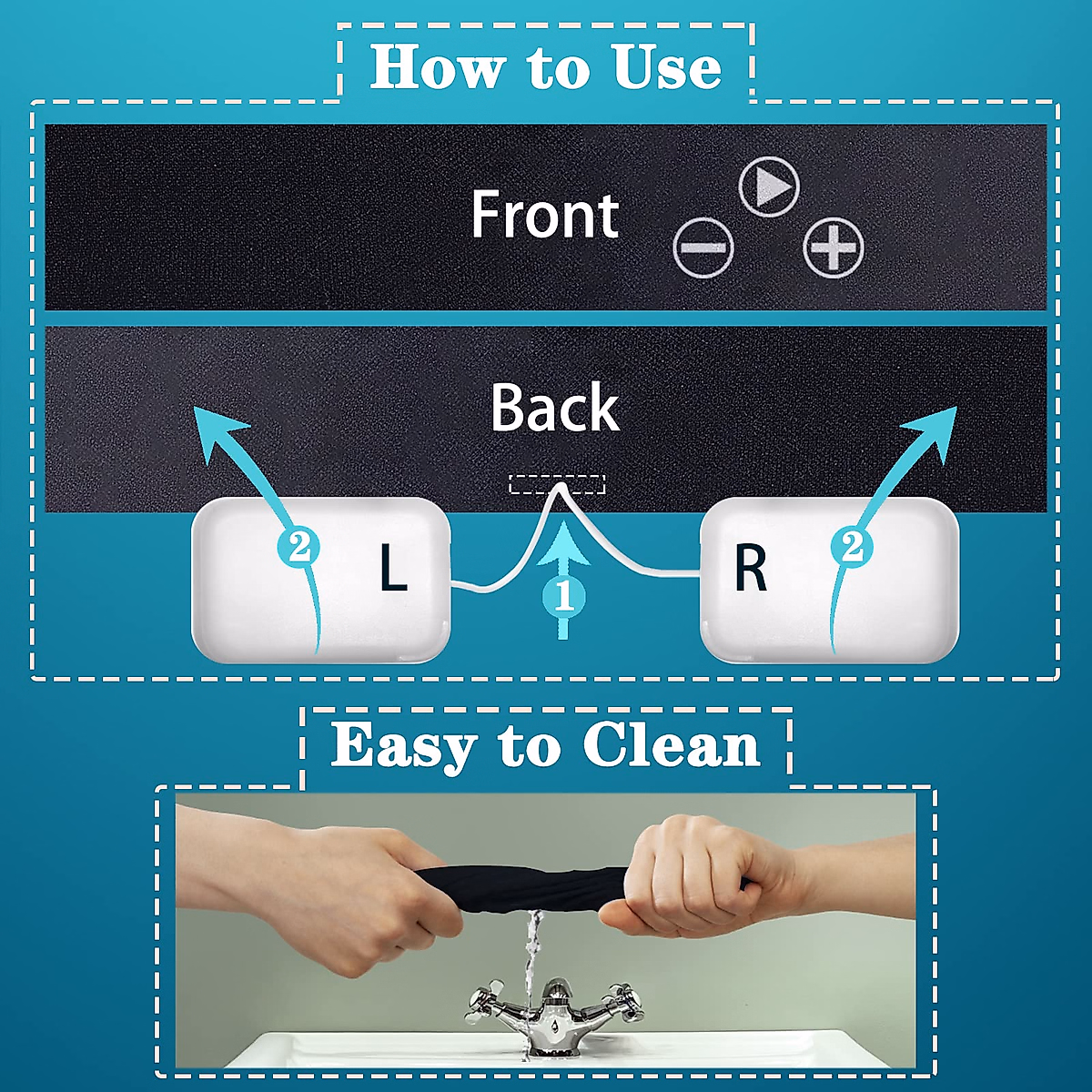 How to Use

Front

Back

2 L 1 R 2

Easy to Clean