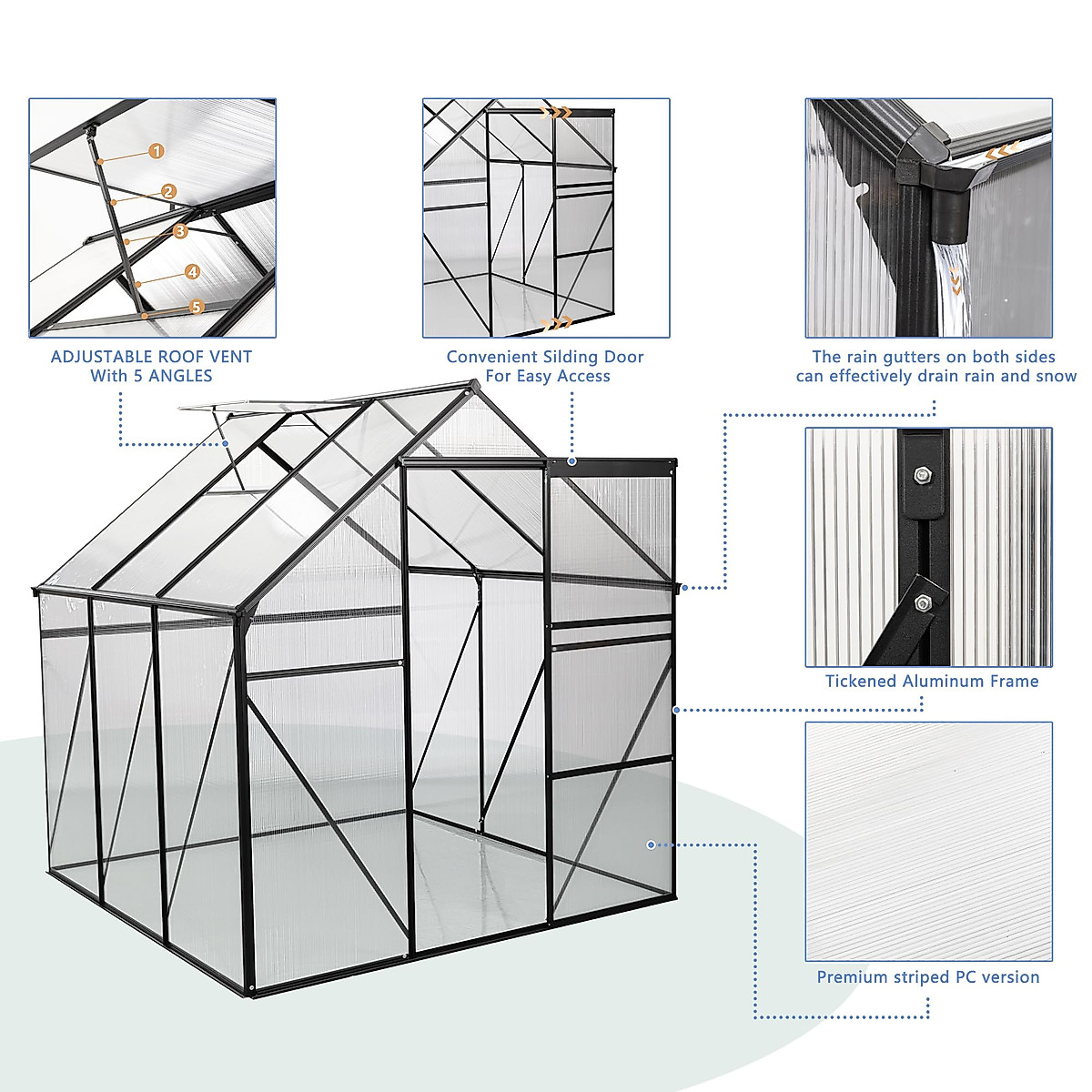 1
2
3
4
5

ADJUSTABLE ROOF VENT
With 5 ANGLES

Convenient Silding Door
For Easy Access

The rain gutters on both sides
can effectively drain rain and snow

Tickened Aluminum Frame

Premium striped PC version