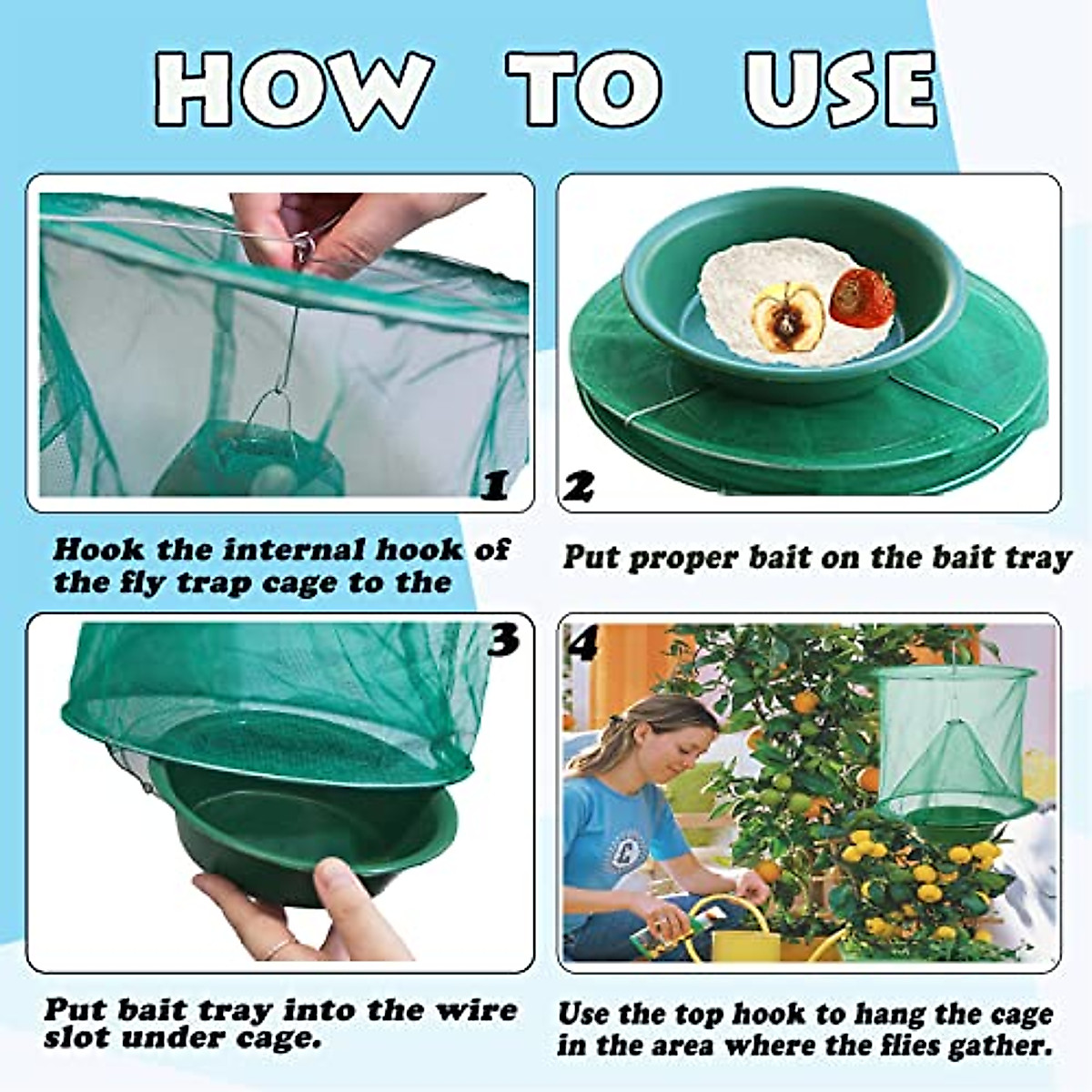 HOW TO USE

1

Hook the internal hook of the fly trap cage to the

2

Put proper bait on the bait tray

3

Put bait tray into the wire slot under cage.

4

Use the top hook to hang the cage in the area where the flies gather.