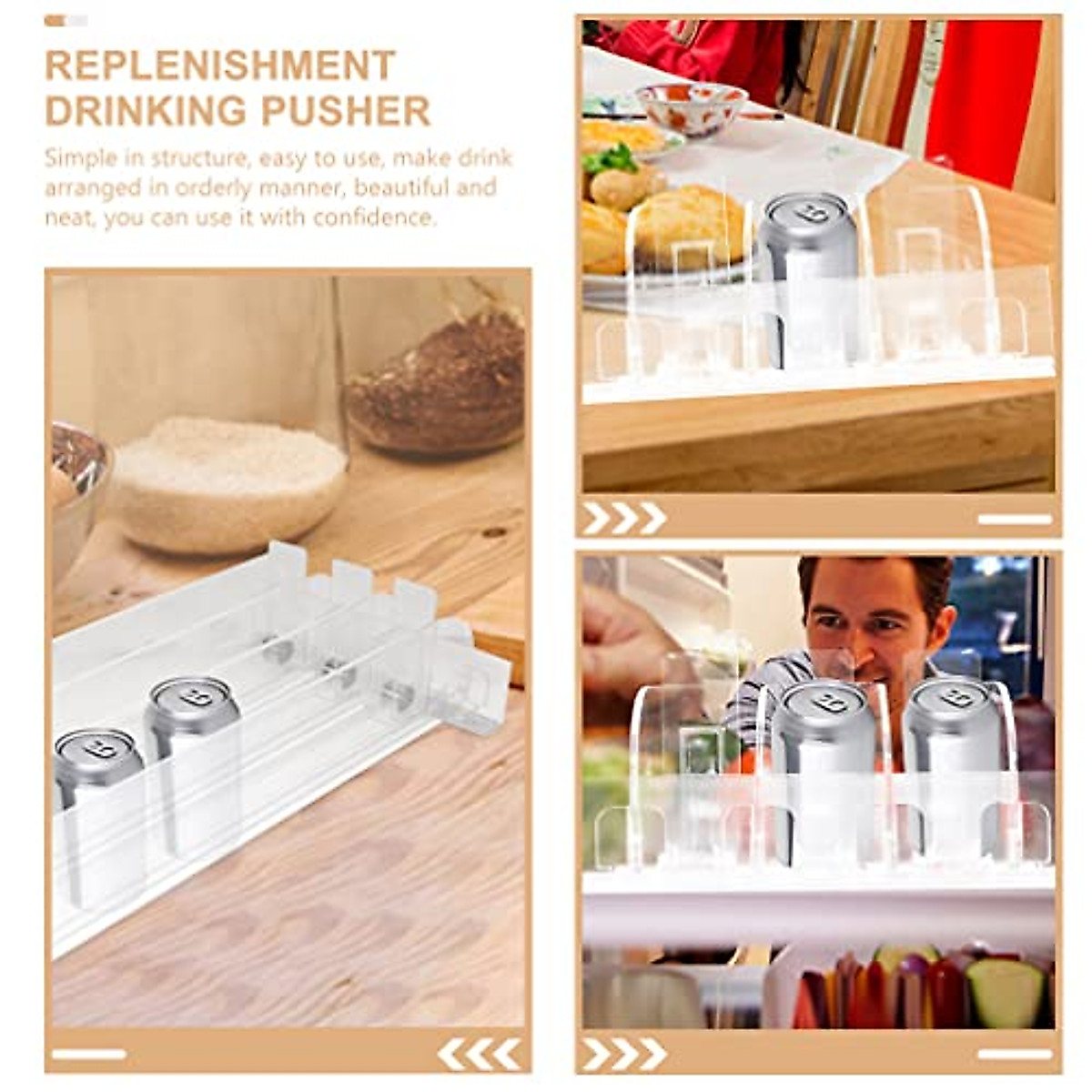 REPLENISHMENT DRINKING PUSHER

Simple in structure, easy to use, make drink arranged in orderly manner, beautiful and neat, you can use it with confidence.