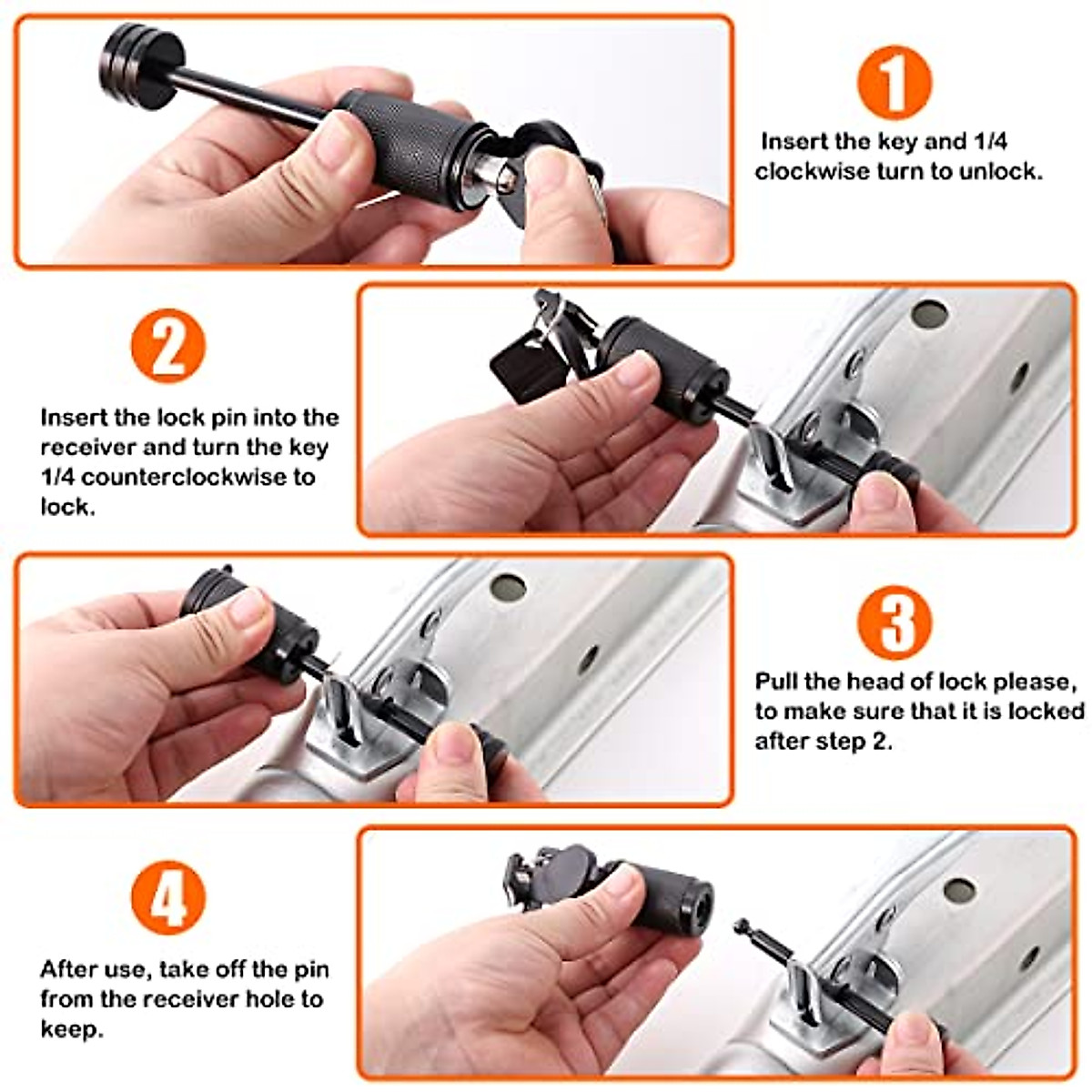 1

Insert the key and 1/4 clockwise turn to unlock.

2

Insert the lock pin into the receiver and turn the key 1/4 counterclockwise to lock.

3

Pull the head of lock please, to make sure that it is locked after step 2.

4

After use, take off the pin from the receiver hole to keep.