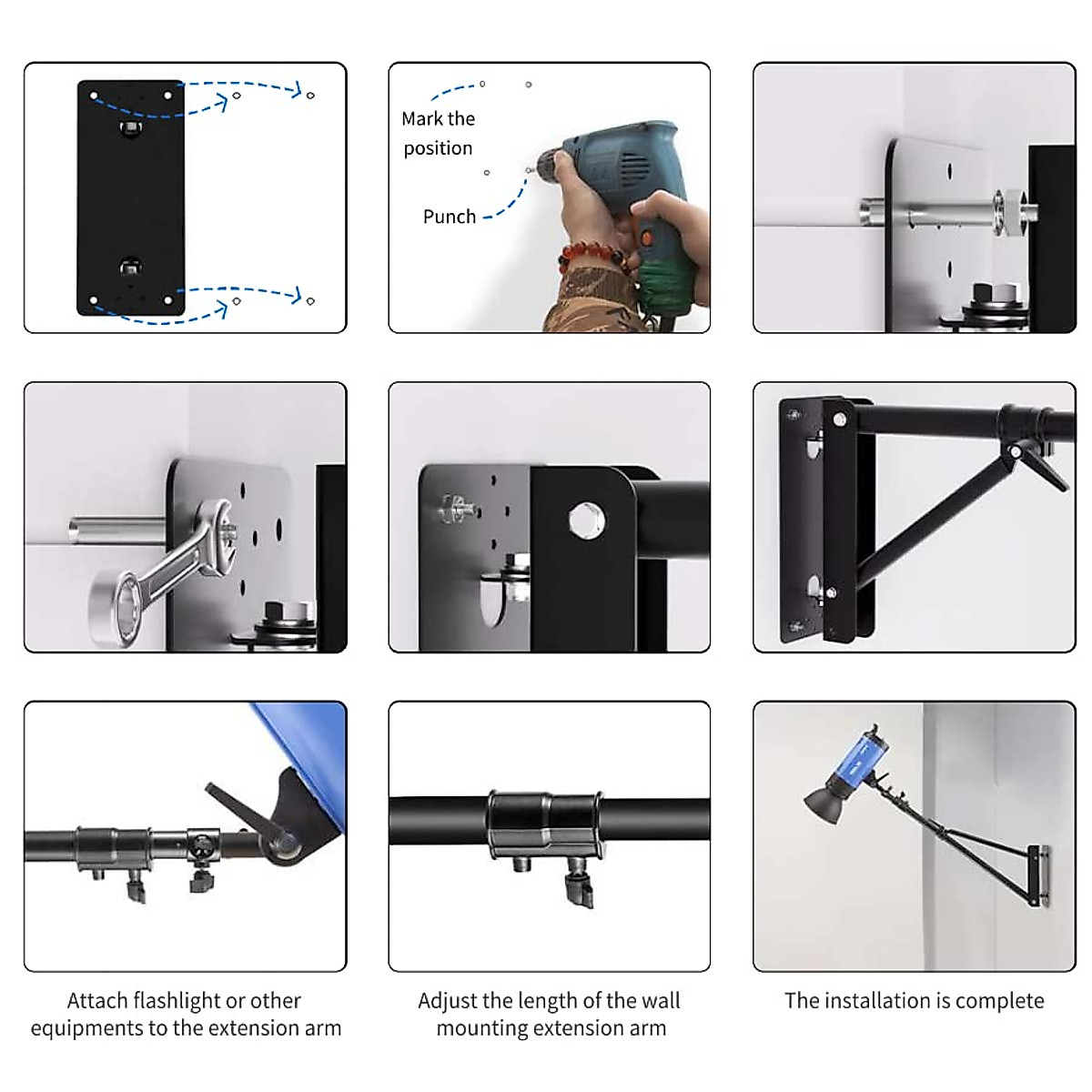 Mark the position

Punch

Attach flashlight or other equipments to the extension arm

Adjust the length of the wall mounting extension arm

The installation is complete