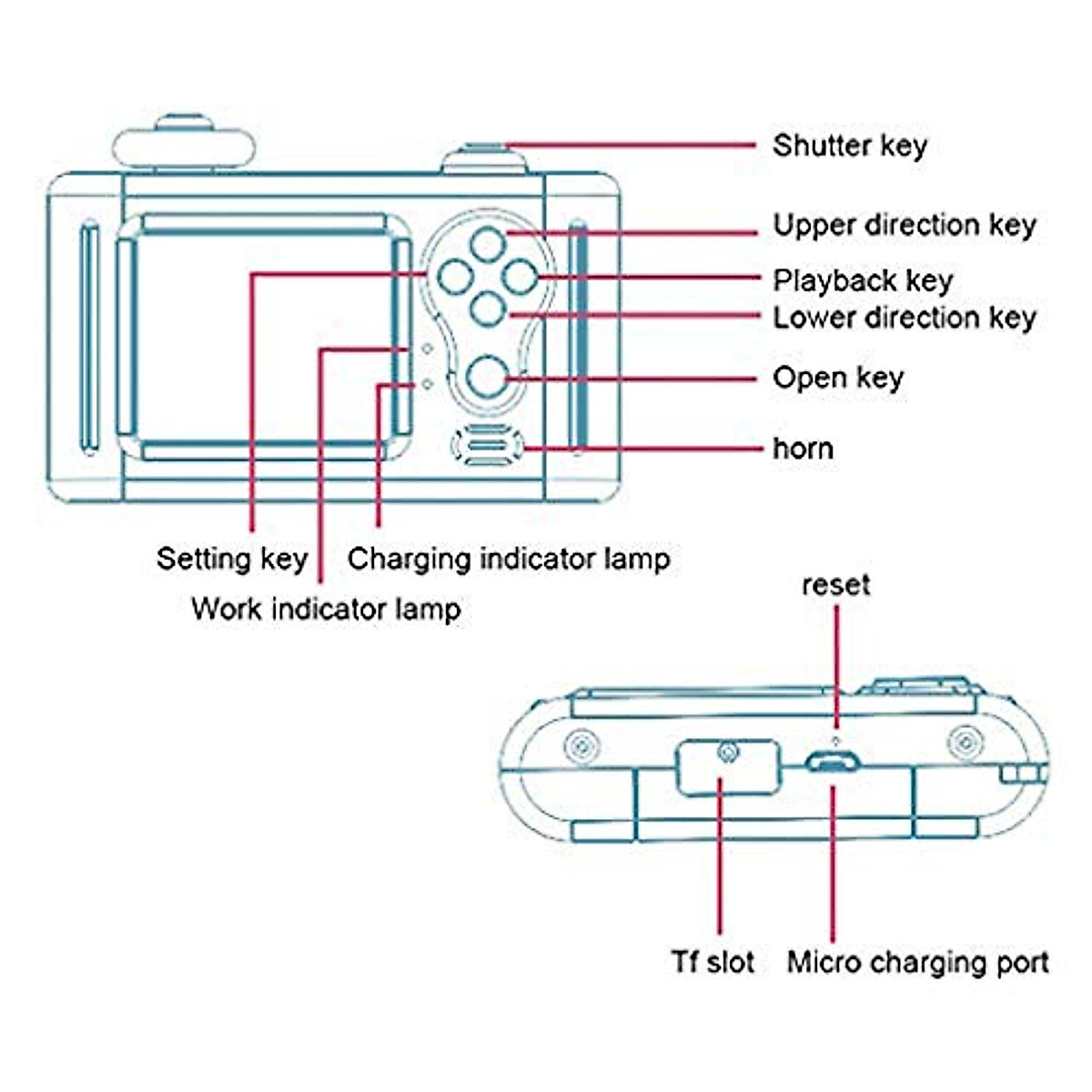 Shutter key
Upper direction key
Playback key
Lower direction key
Open key
horn
Setting key
Charging indicator lamp
Work indicator lamp
reset
Tf slot
Micro charging port