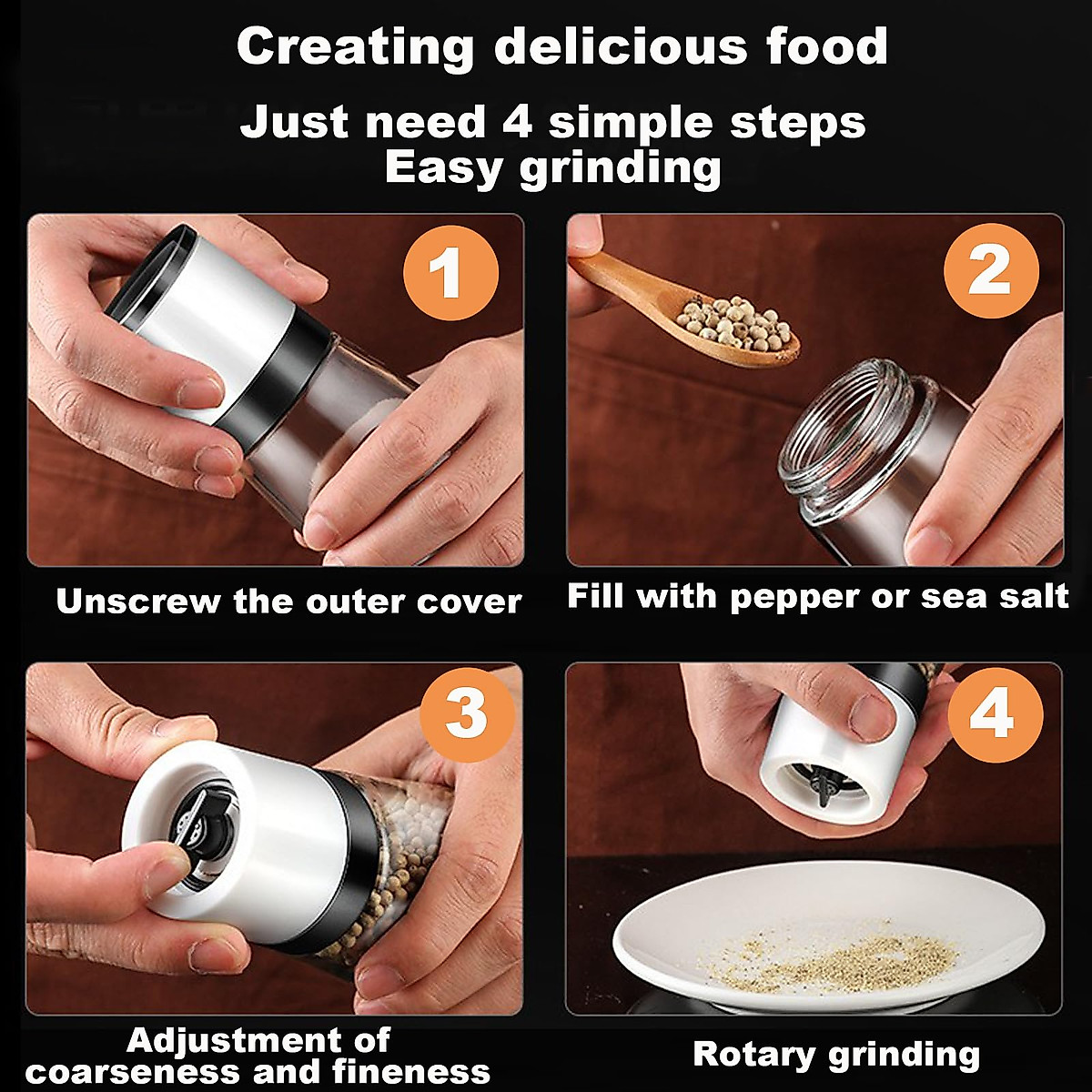 Creating delicious food

Just need 4 simple steps
Easy grinding

1

Unscrew the outer cover

2

Fill with pepper or sea salt

3

Adjustment of coarseness and fineness

4

Rotary grinding