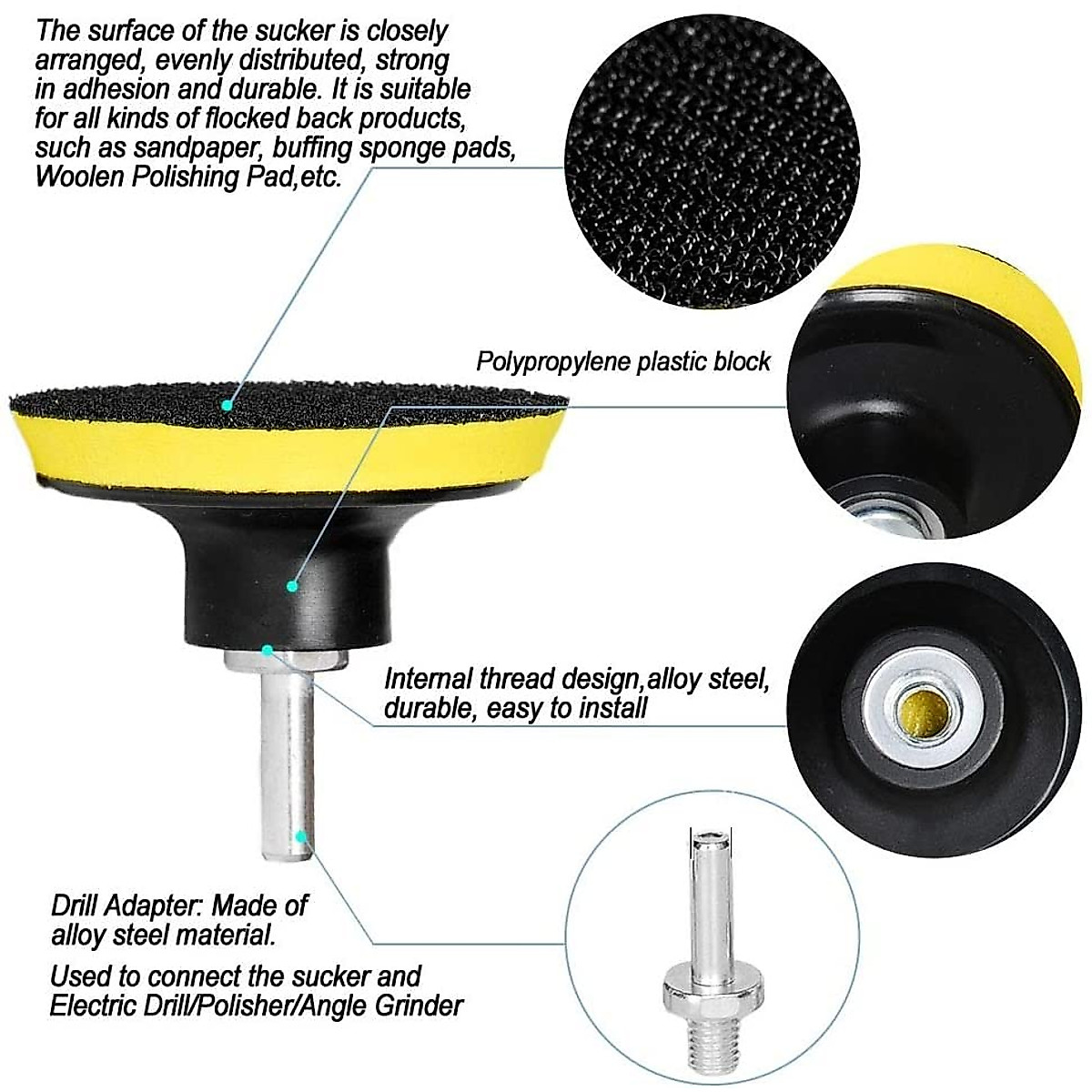 The surface of the sucker is closely arranged, evenly distributed, strong in adhesion and durable. It is suitable for all kinds of flocked back products, such as sandpaper, buffing sponge pads, Woolen Polishing Pad,etc.

Polypropylene plastic block

Internal thread design,alloy steel, durable, easy to install

Drill Adapter: Made of alloy steel material.

Used to connect the sucker and Electric Drill/Polisher/Angle Grinder