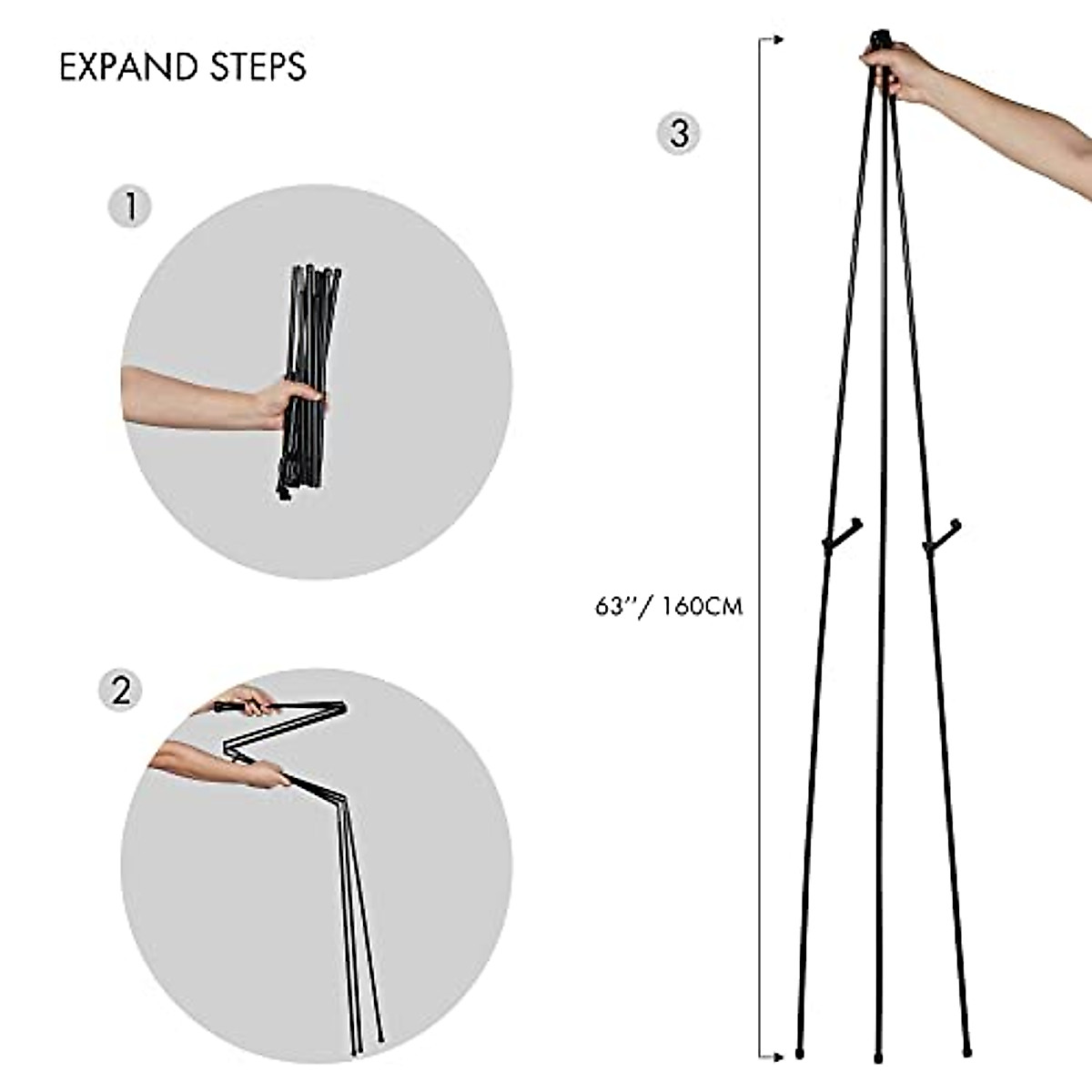 EXPAND STEPS

1

2

3

63''/ 160CM