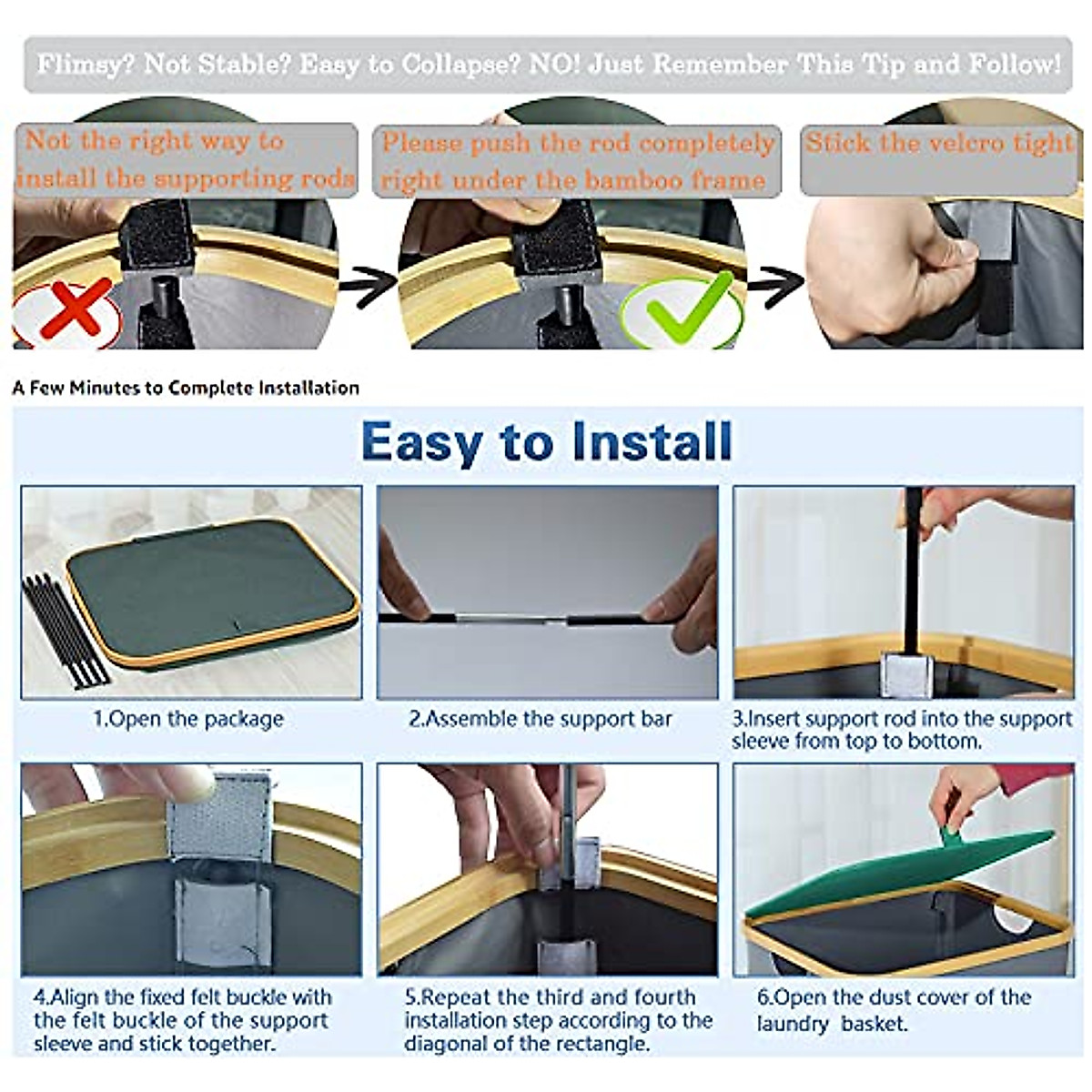 Flimsy? Not Stable? Easy to Collapse? NO! Just Remember This Tip and Follow!

Not the right way to install the supporting rods

Please push the rod completely right under the bamboo frame

Stick the velcro tight

A Few Minutes to Complete Installation

Easy to Install

1.Open the package

2.Assemble the support bar

3.Insert support rod into the support sleeve from top to bottom.

4.Align the fixed felt buckle with the felt buckle of the support sleeve and stick together.

5.Repeat the third and fourth installation step according to the diagonal of the rectangle.

6.Open the dust cover of the laundry basket.