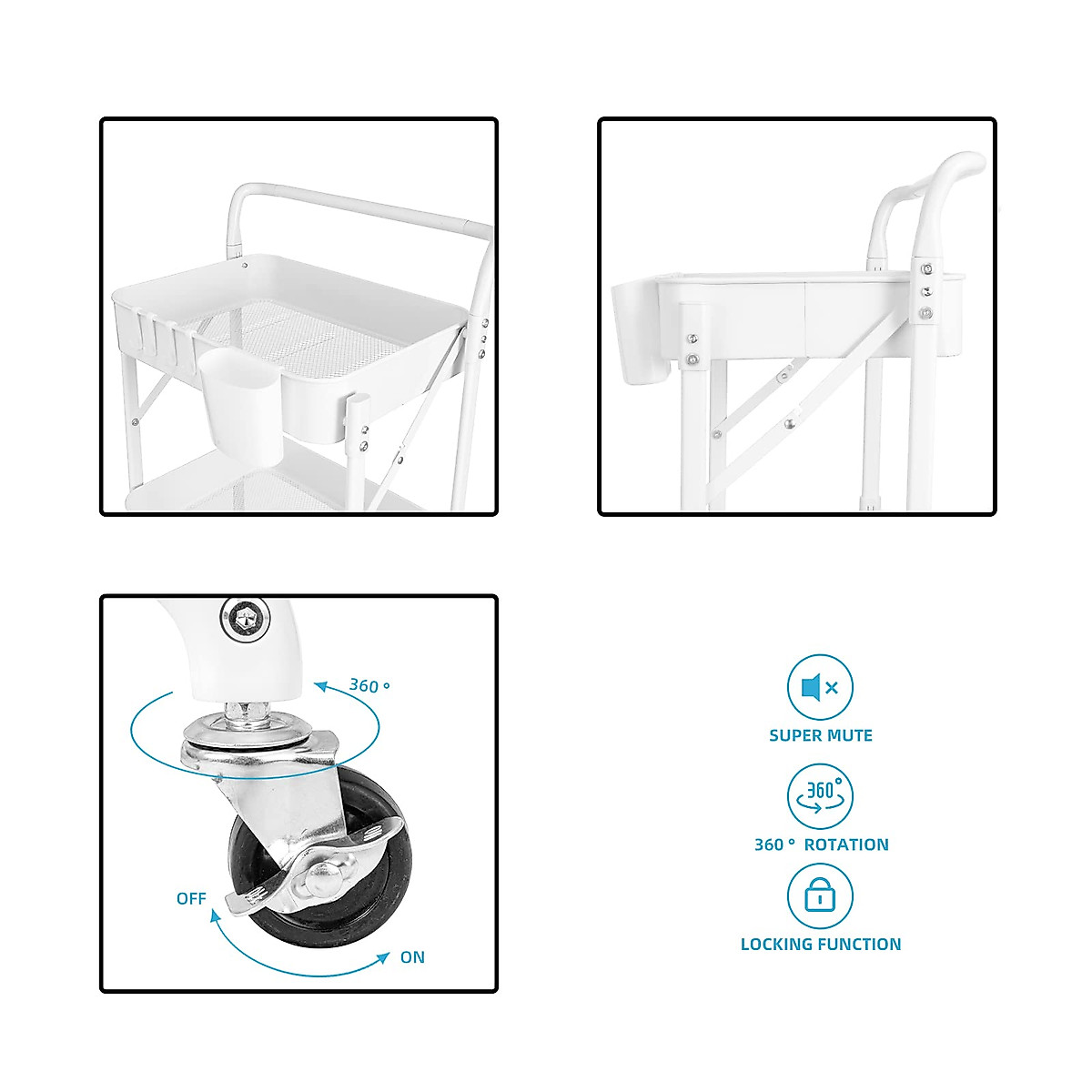 360 °

OFF

ON

SUPER MUTE

360°

360 ° ROTATION

LOCKING FUNCTION