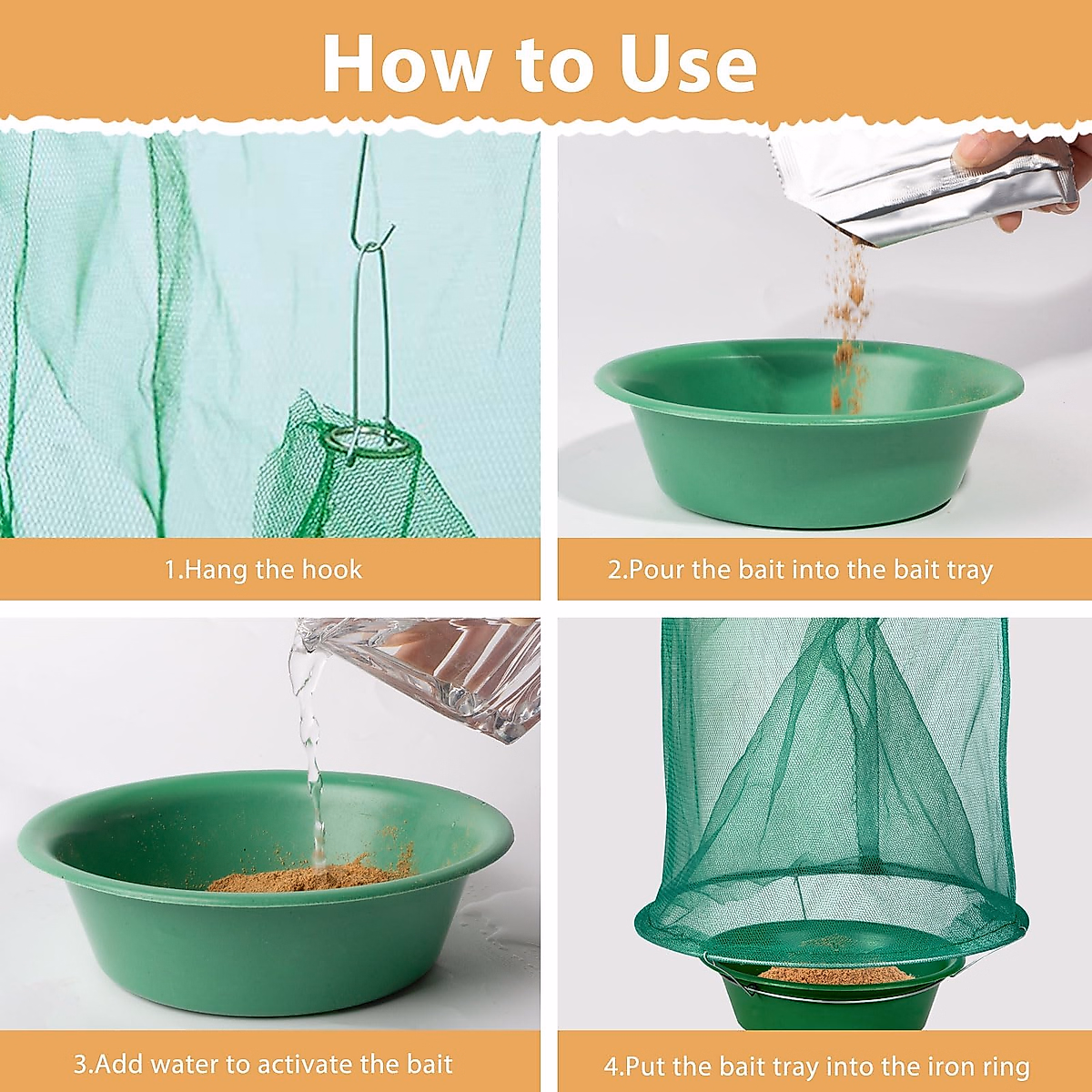 How to Use

1.Hang the hook

2.Pour the bait into the bait tray

3.Add water to activate the bait

4.Put the bait tray into the iron ring