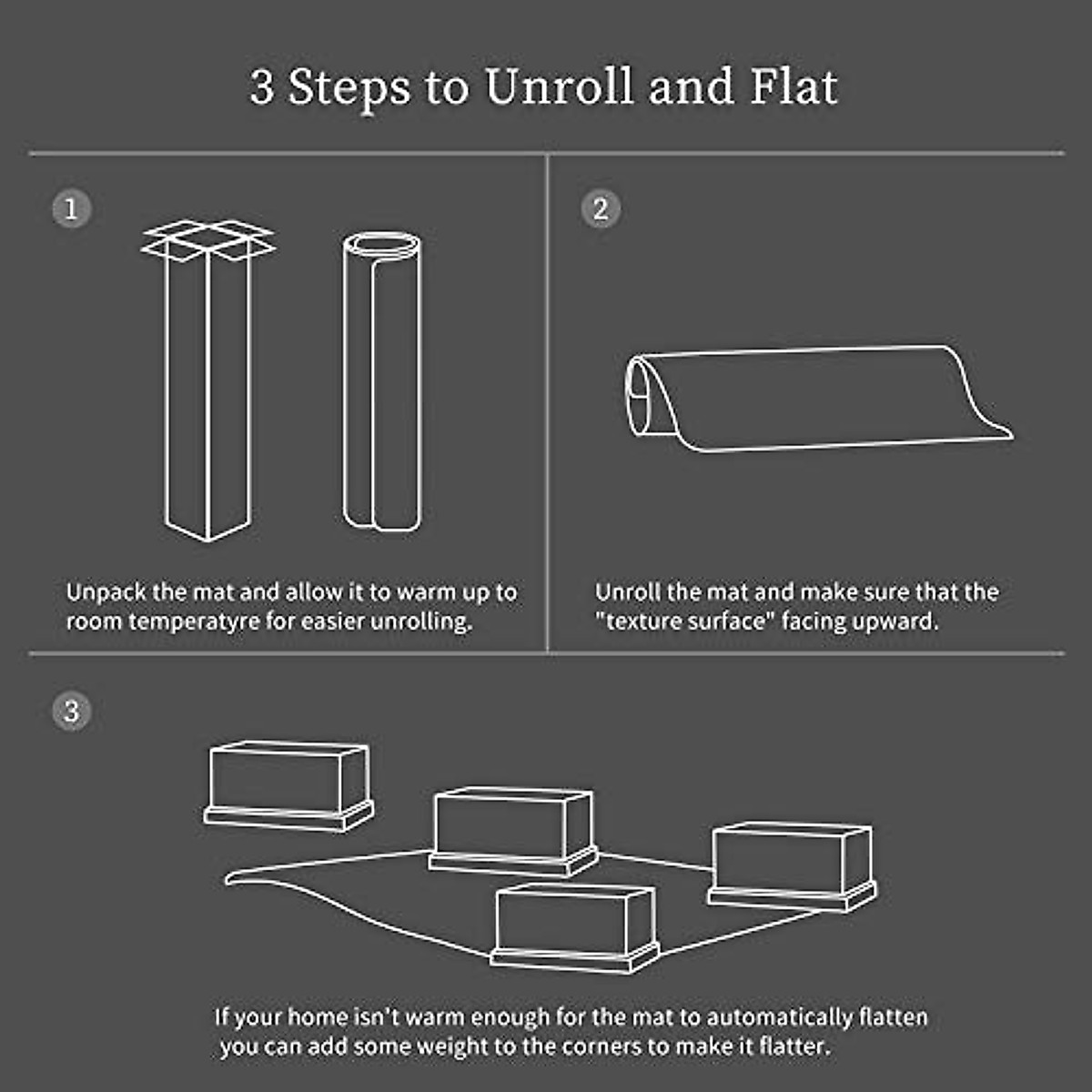 3 Steps to Unroll and Flat

1

Unpack the mat and allow it to warm up to room temperatyre for easier unrolling.

2

Unroll the mat and make sure that the "texture surface" facing upward.

3

If your home isn't warm enough for the mat to automatically flatten you can add some weight to the corners to make it flatter.