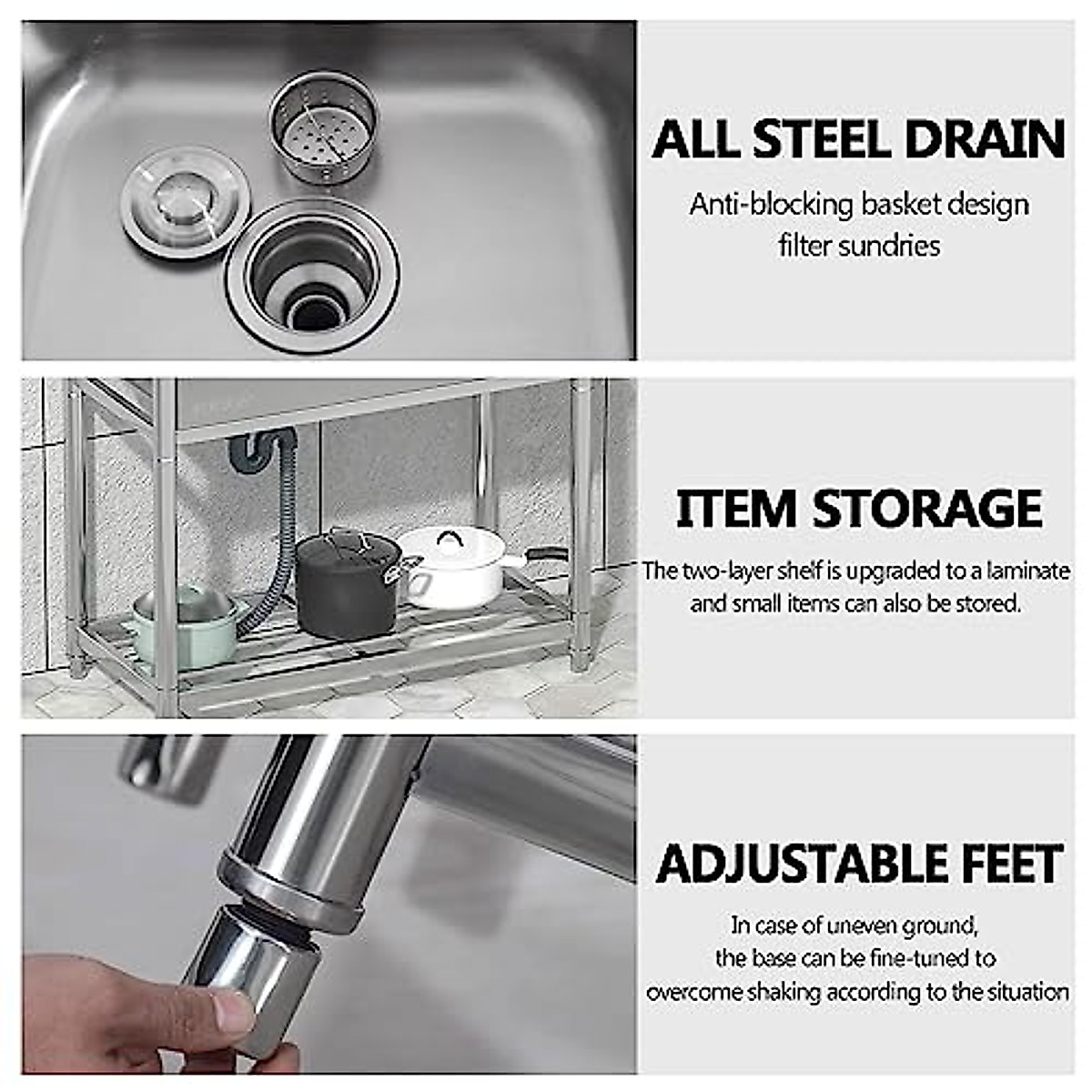 ALL STEEL DRAIN

Anti-blocking basket design filter sundries

ITEM STORAGE

The two-layer shelf is upgraded to a laminate and small items can also be stored.

ADJUSTABLE FEET

In case of uneven ground, the base can be fine-tuned to overcome shaking according to the situation