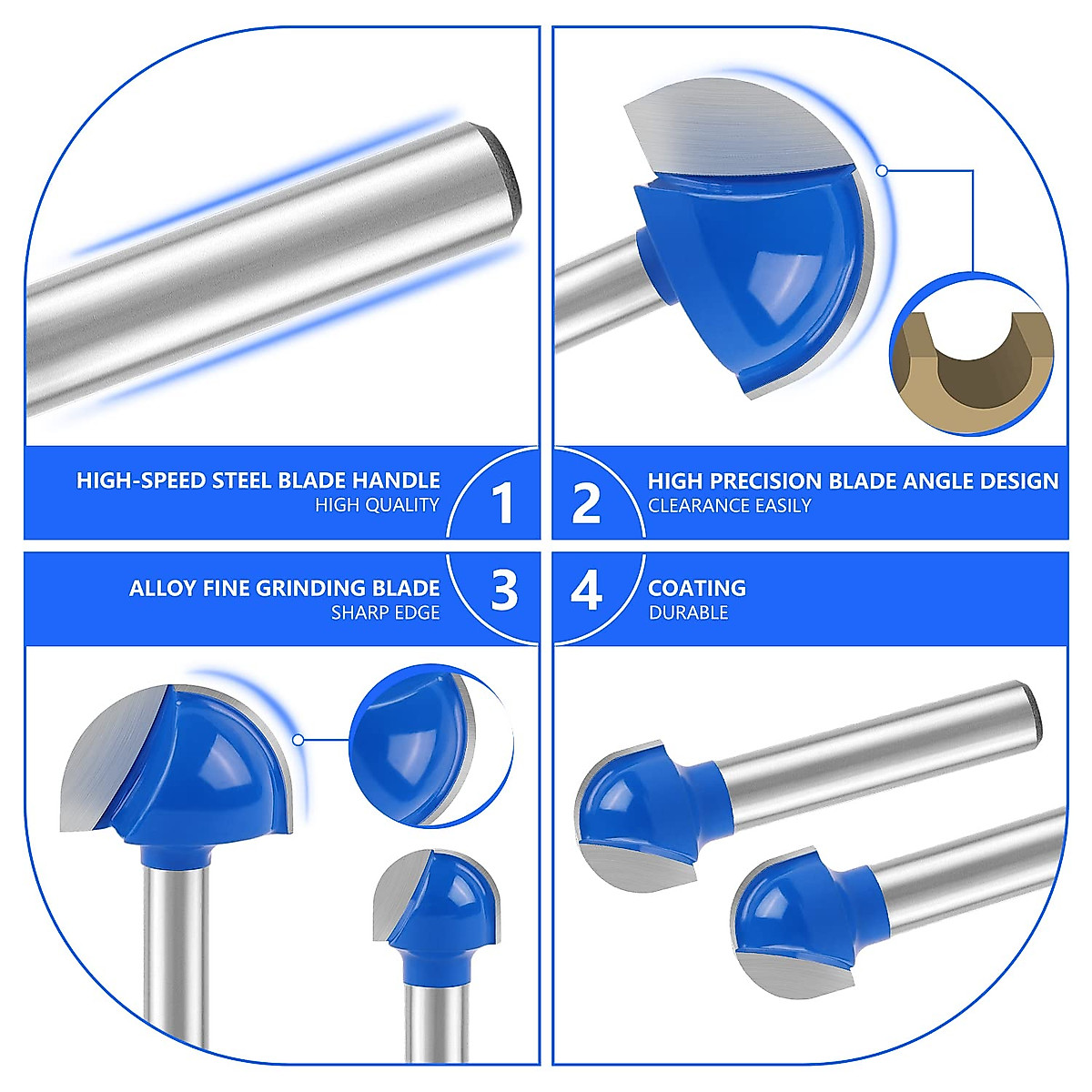 HIGH-SPEED STEEL BLADE HANDLE
HIGH QUALITY

1

2

HIGH PRECISION BLADE ANGLE DESIGN
CLEARANCE EASILY

ALLOY FINE GRINDING BLADE
SHARP EDGE

3

4

COATING
DURABLE