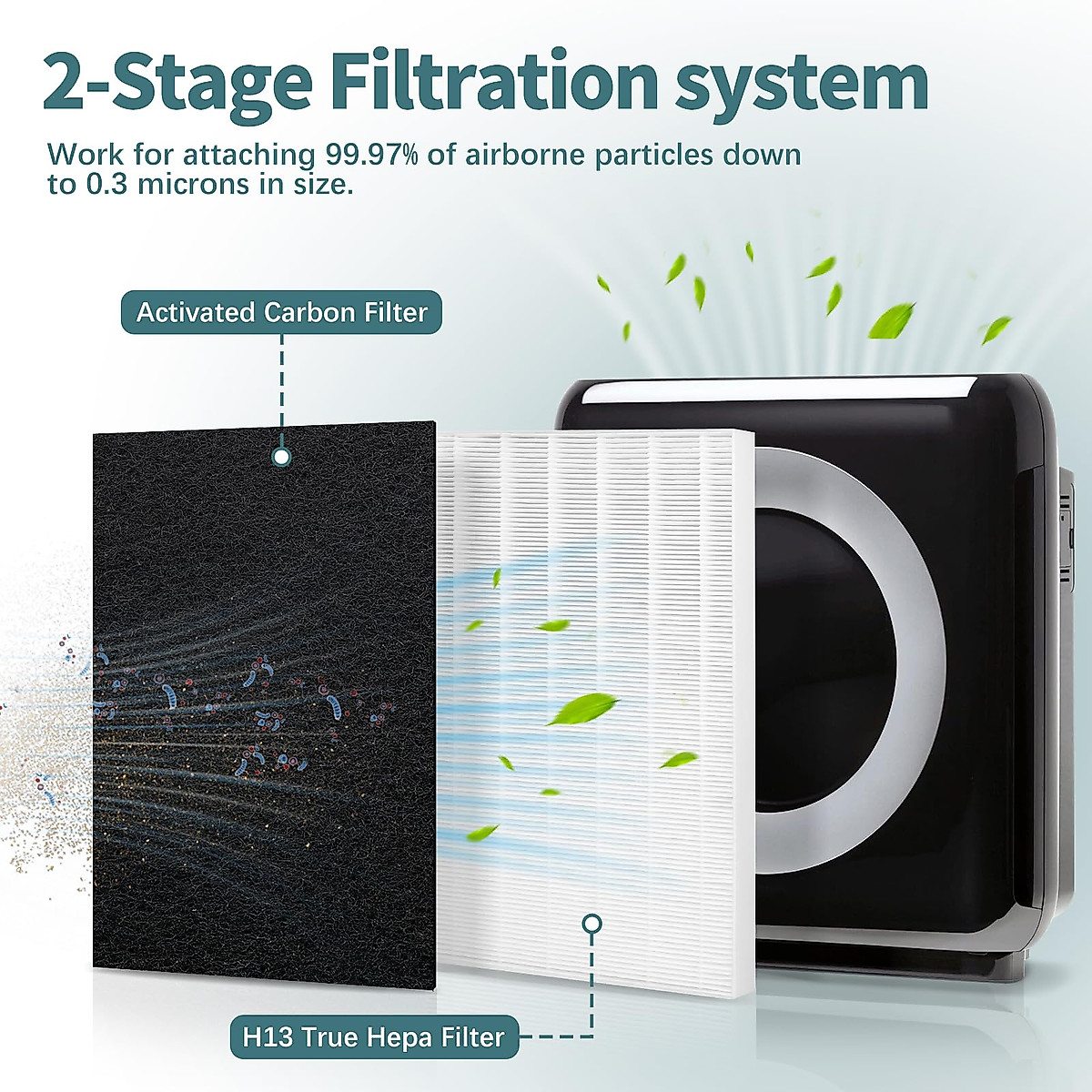 2-Stage Filtration system

Work for attaching 99.97% of airborne particles down to 0.3 microns in size.

Activated Carbon Filter

H13 True Hepa Filter