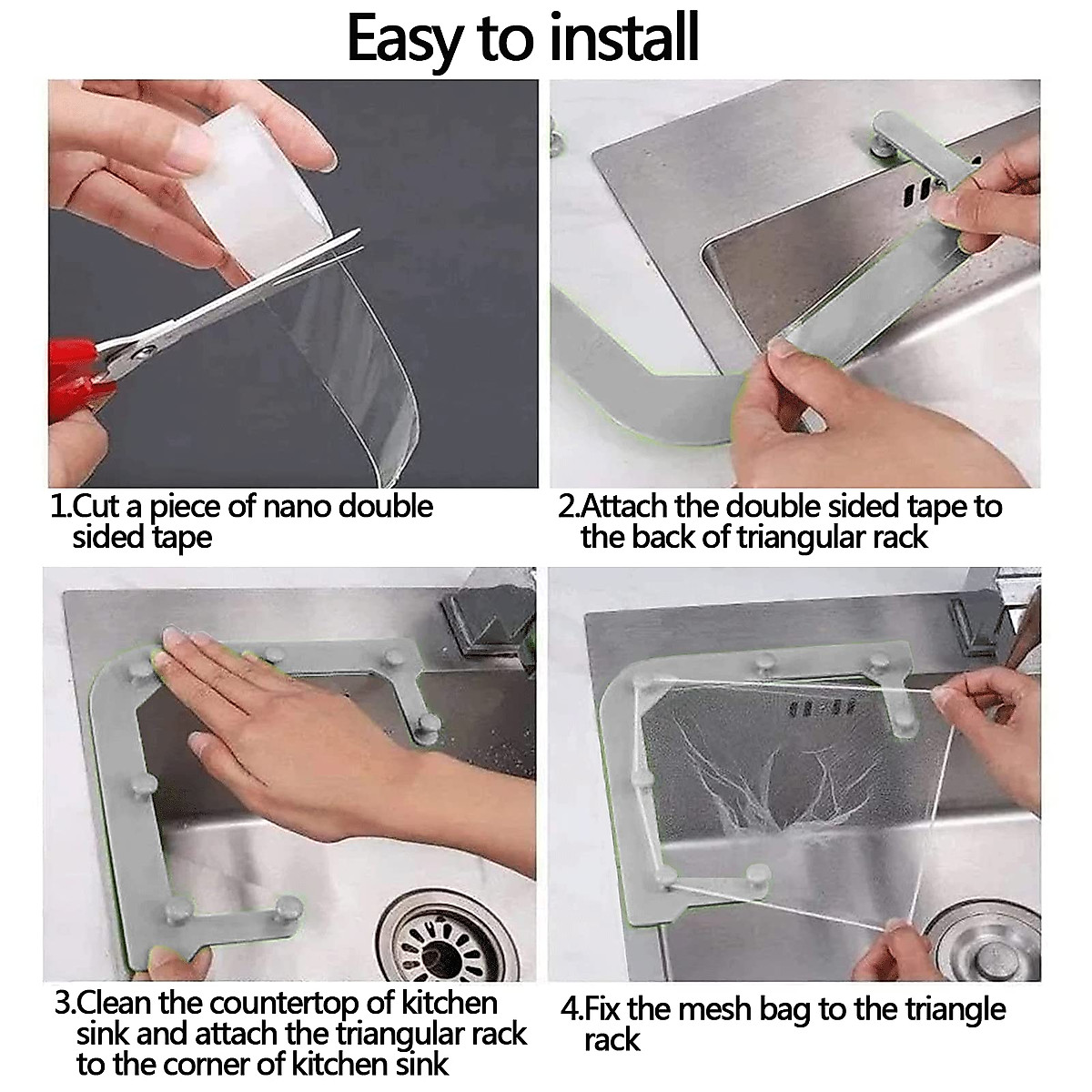 Easy to install

1.Cut a piece of nano double sided tape

2.Attach the double sided tape to the back of triangular rack

3.Clean the countertop of kitchen sink and attach the triangular rack to the corner of kitchen sink

4.Fix the mesh bag to the triangle rack