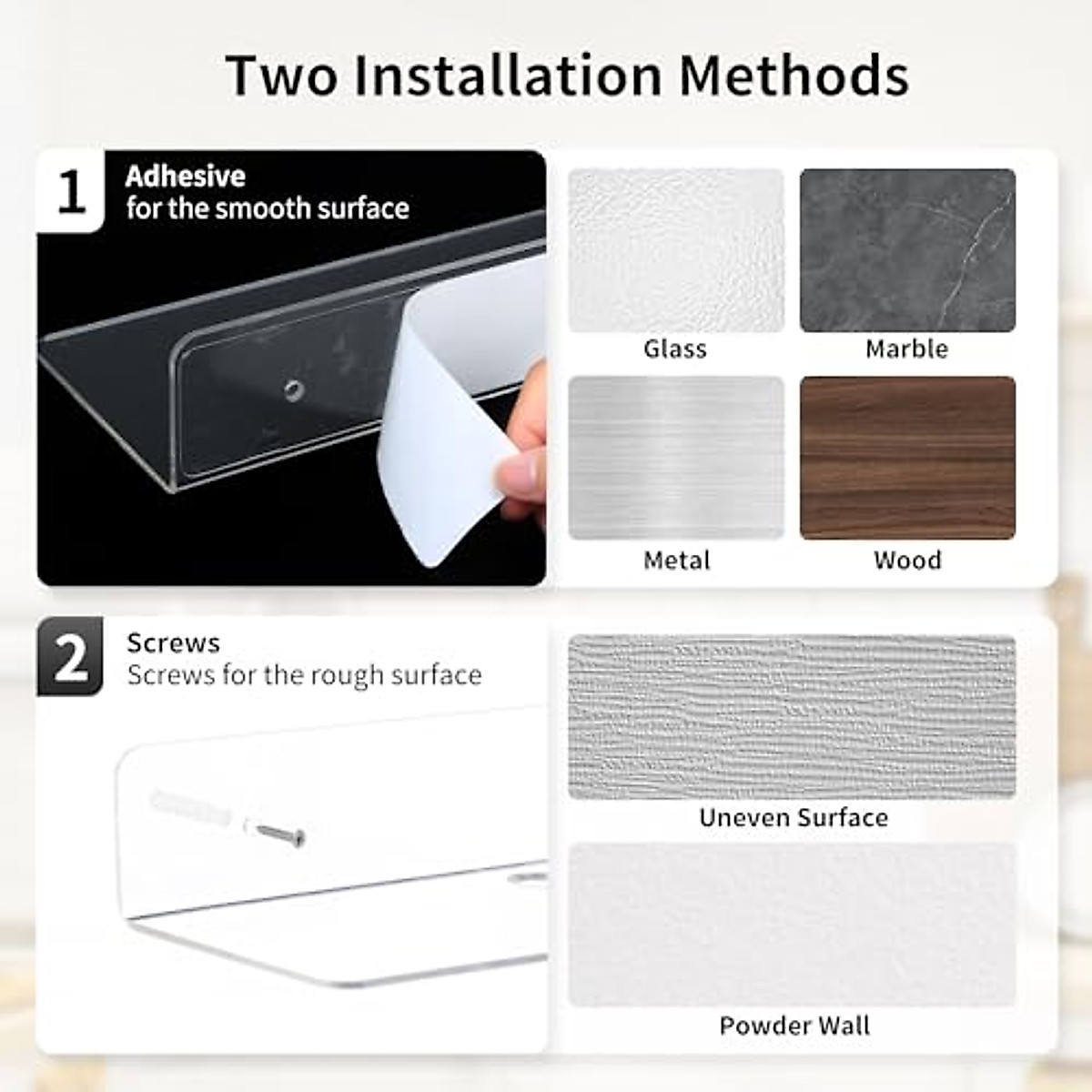 Two Installation Methods

1
Adhesive
for the smooth surface

Glass

Marble

Metal

Wood

2
Screws
Screws for the rough surface

Uneven Surface

Powder Wall