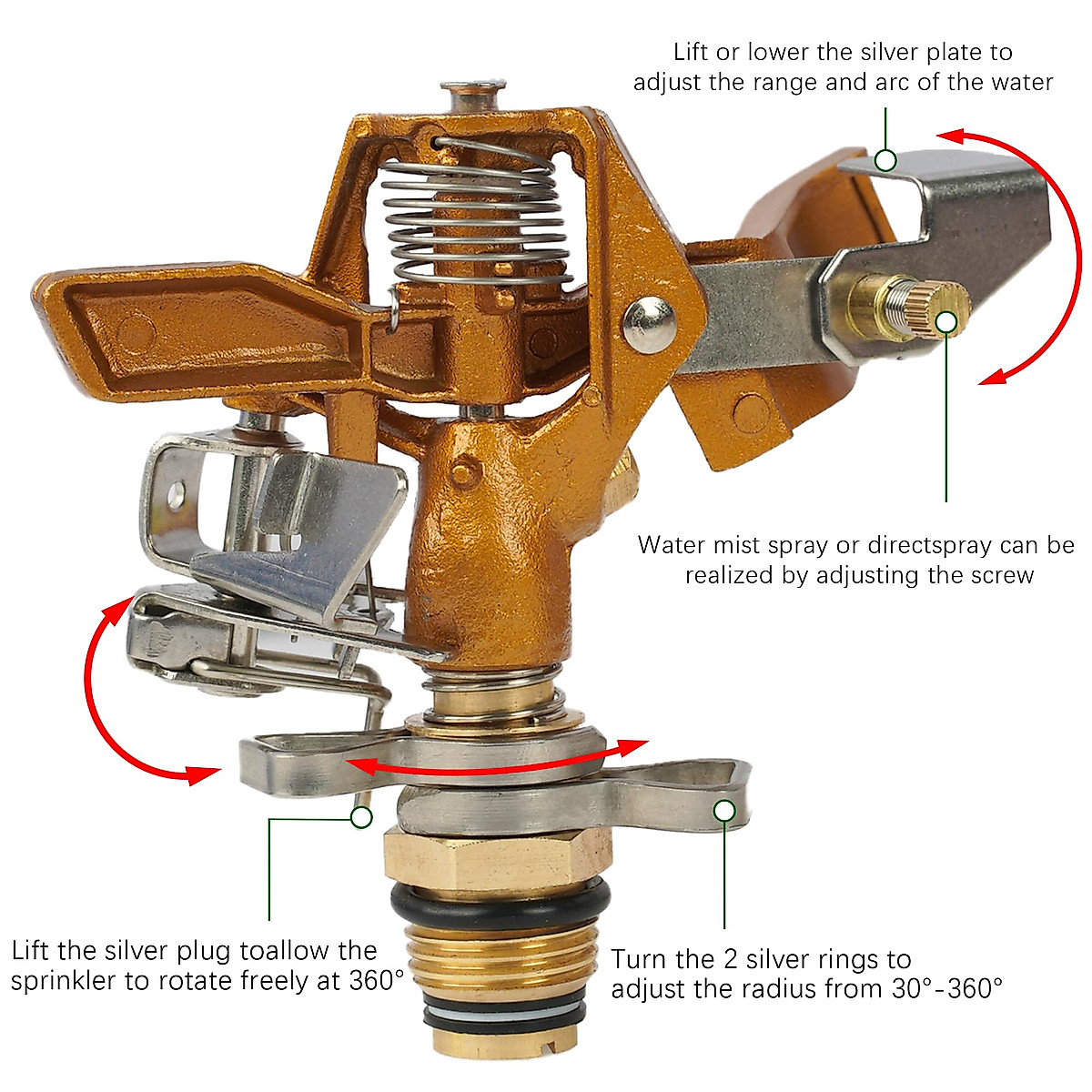 Lift or lower the silver plate to adjust the range and arc of the water

Water mist spray or directspray can be realized by adjusting the screw

Lift the silver plug toallow the sprinkler to rotate freely at 360°

Turn the 2 silver rings to adjust the radius from 30°-360°