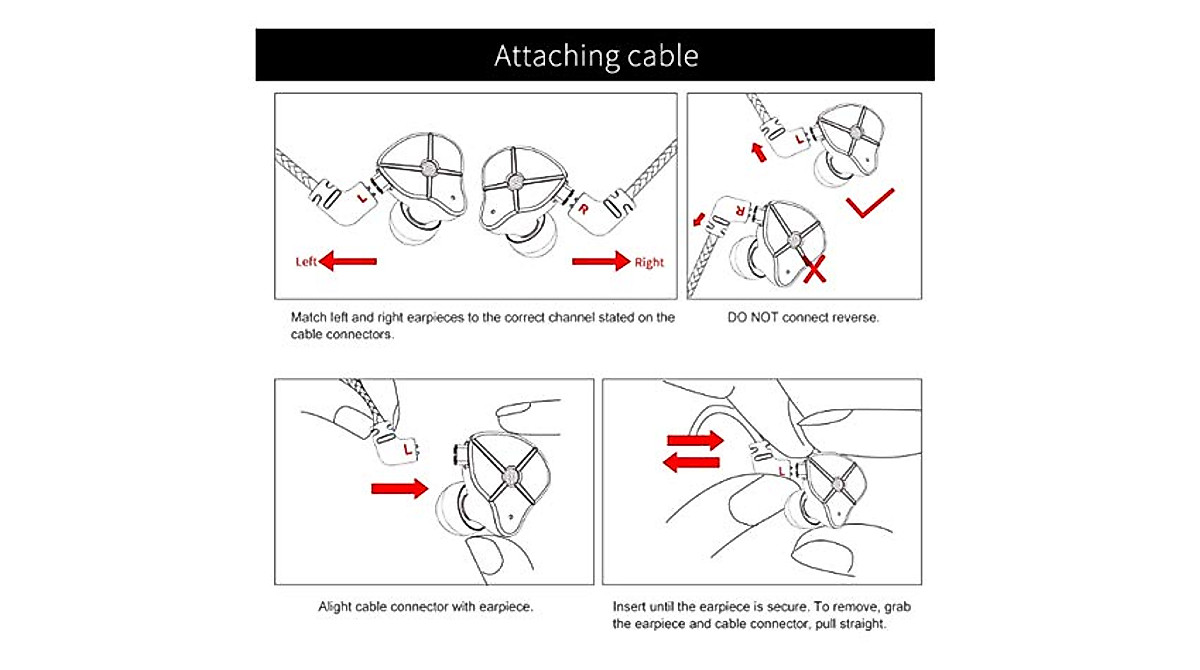 Attaching cable

L

R

Left

Right

Match left and right earpieces to the correct channel stated on the cable connectors.

L

R

DO NOT connect reverse.

L

Alight cable connector with earpiece.

L

Insert until the earpiece is secure. To remove, grab the earpiece and cable connector, pull straight.