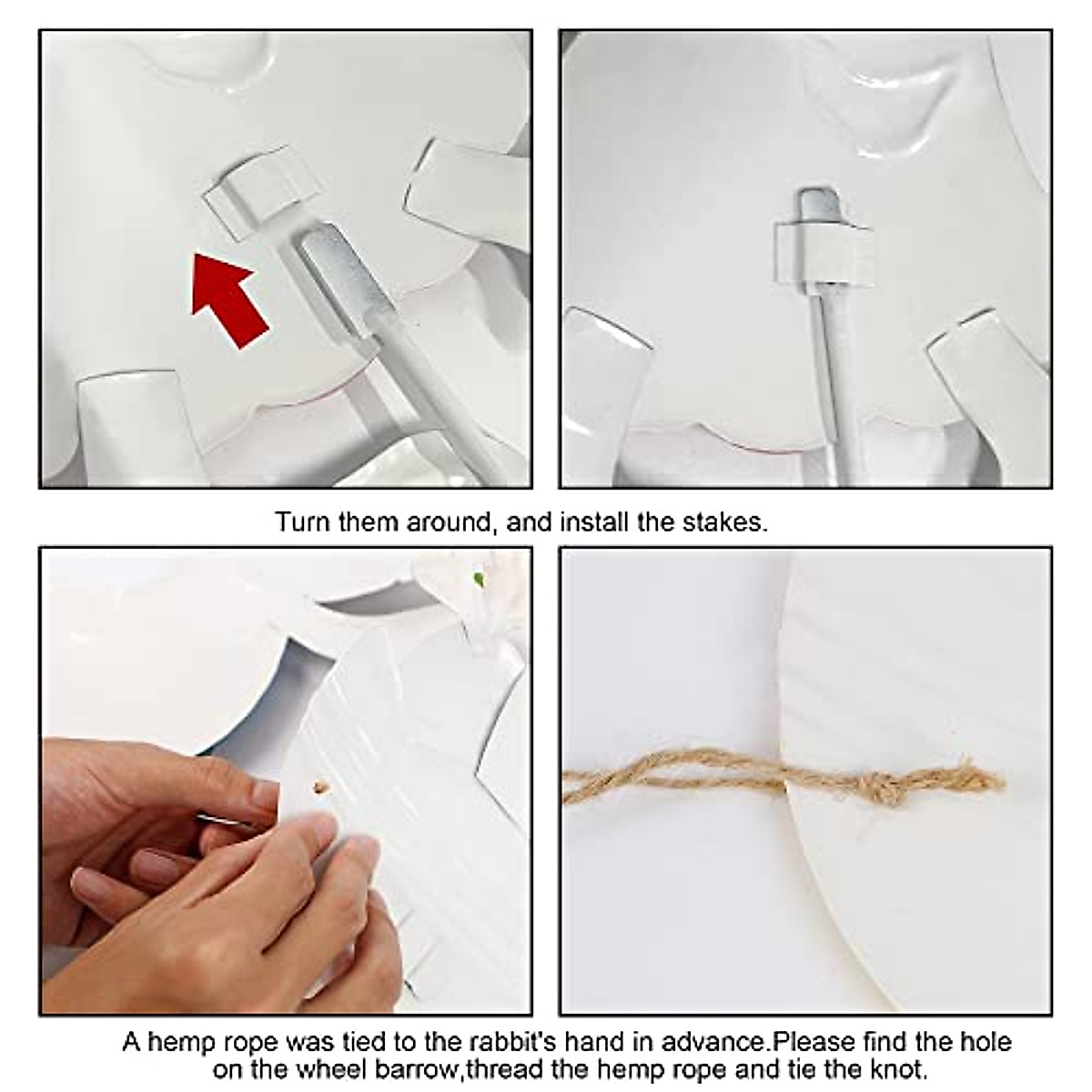 Turn them around, and install the stakes.

A hemp rope was tied to the rabbit's hand in advance.Please find the hole on the wheel barrow,thread the hemp rope and tie the knot.