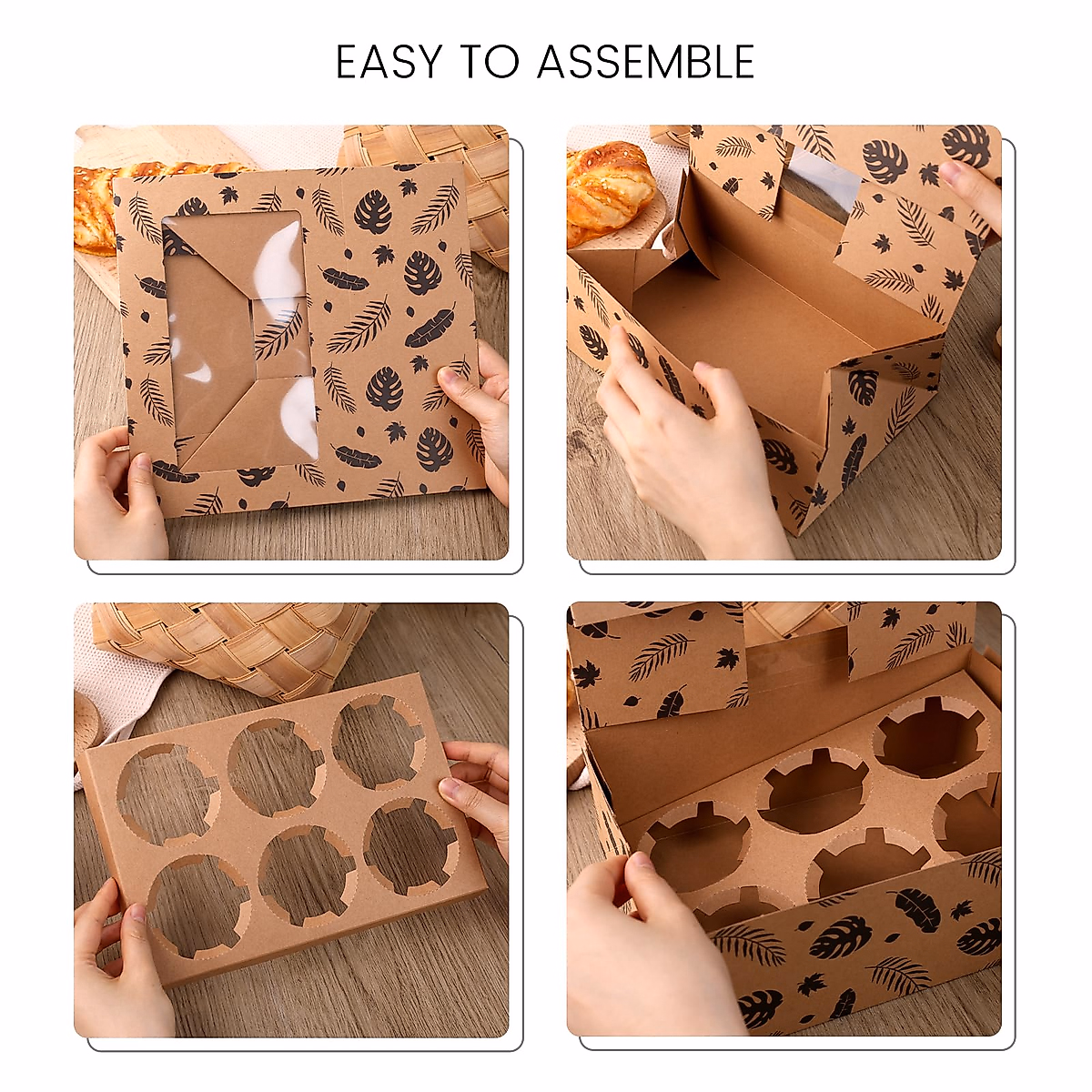 EASY TO ASSEMBLE