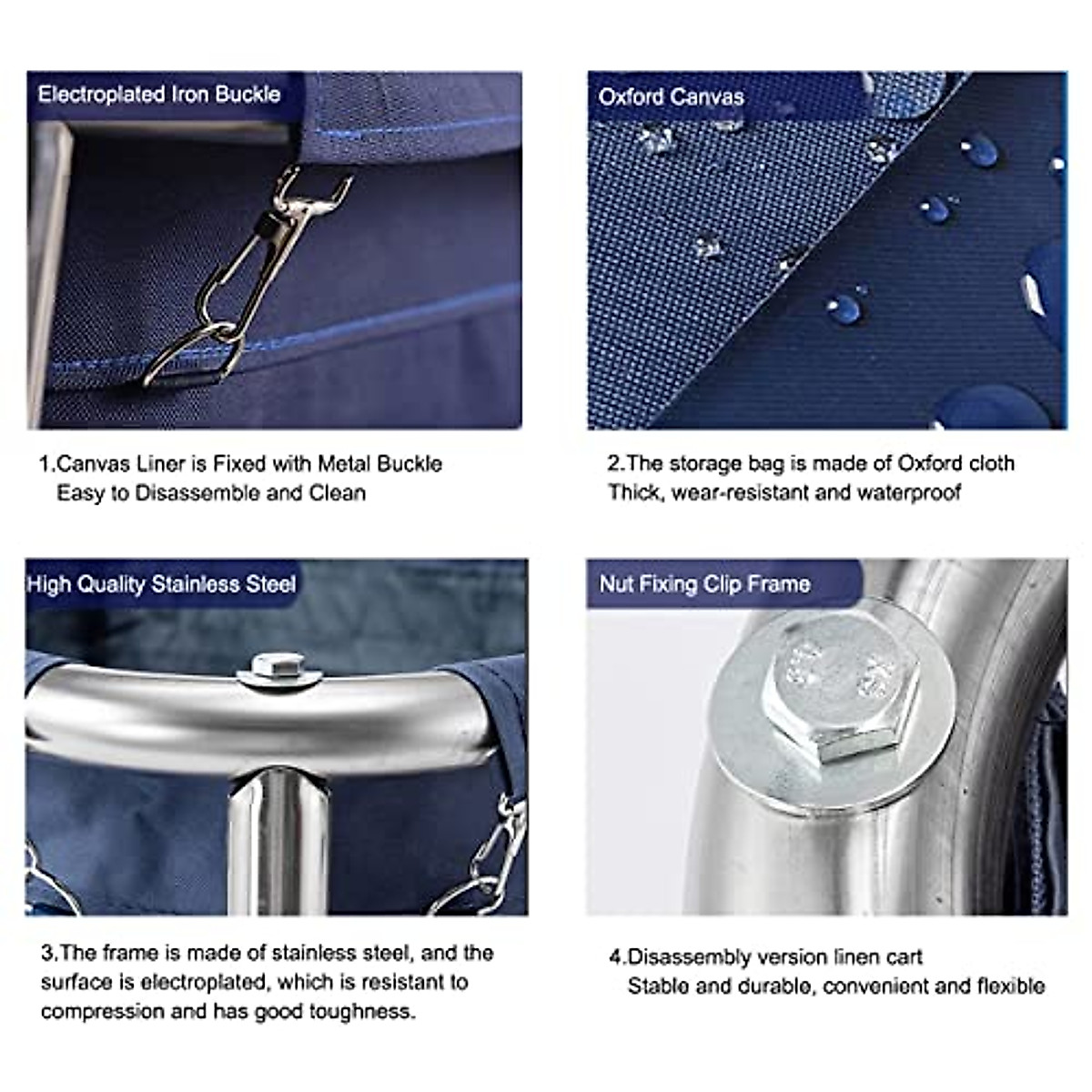 Electroplated Iron Buckle

1.Canvas Liner is Fixed with Metal Buckle
Easy to Disassemble and Clean

Oxford Canvas

2.The storage bag is made of Oxford cloth
Thick, wear-resistant and waterproof

High Quality Stainless Steel

3.The frame is made of stainless steel, and the surface is electroplated, which is resistant to compression and has good toughness.

Nut Fixing Clip Frame

4.Disassembly version linen cart
Stable and durable, convenient and flexible