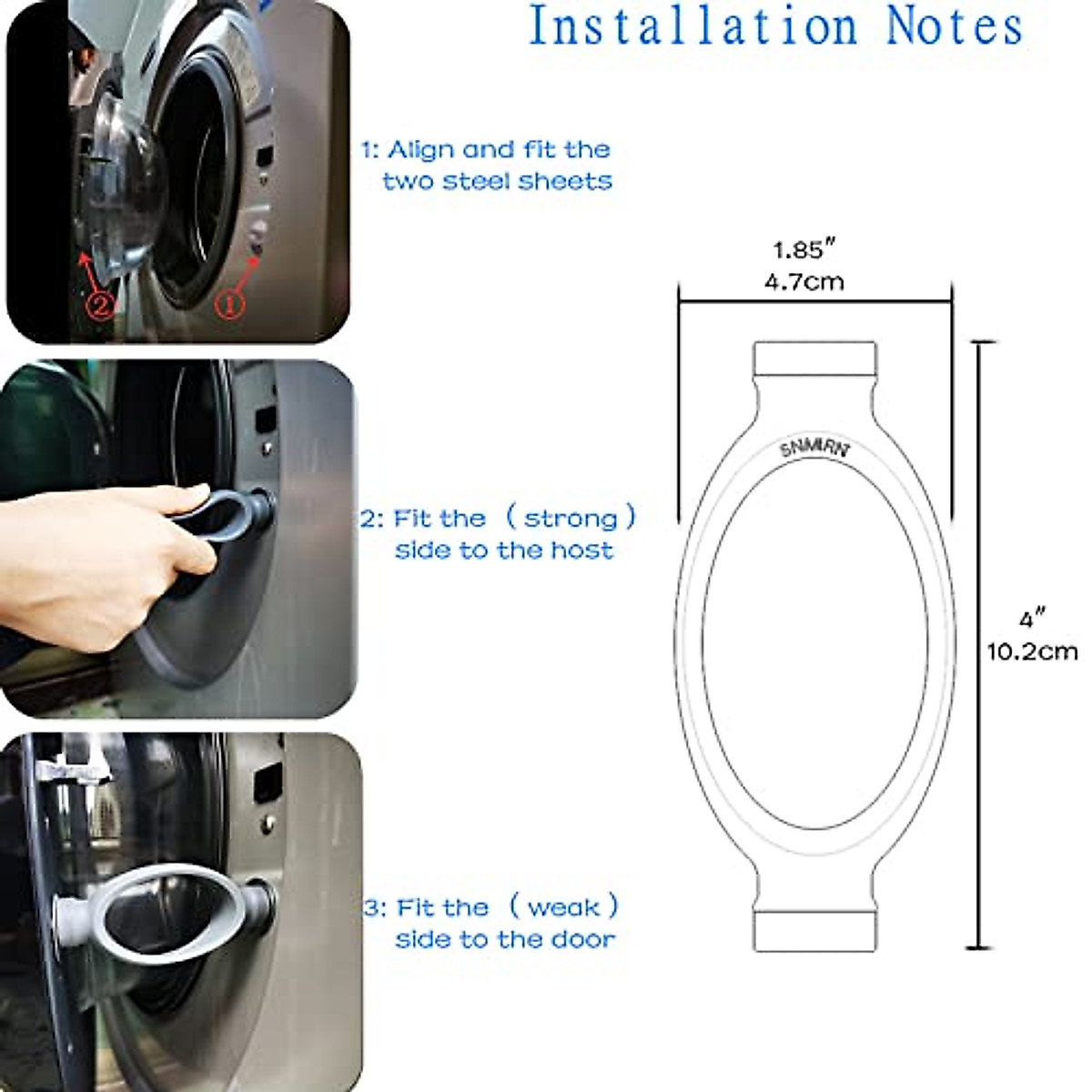 Installation Notes

②
①

1: Align and fit the two steel sheets

2: Fit the （strong） side to the host

3: Fit the （weak） side to the door

1.85″
4.7cm

SNMIRN

4″
10.2cm