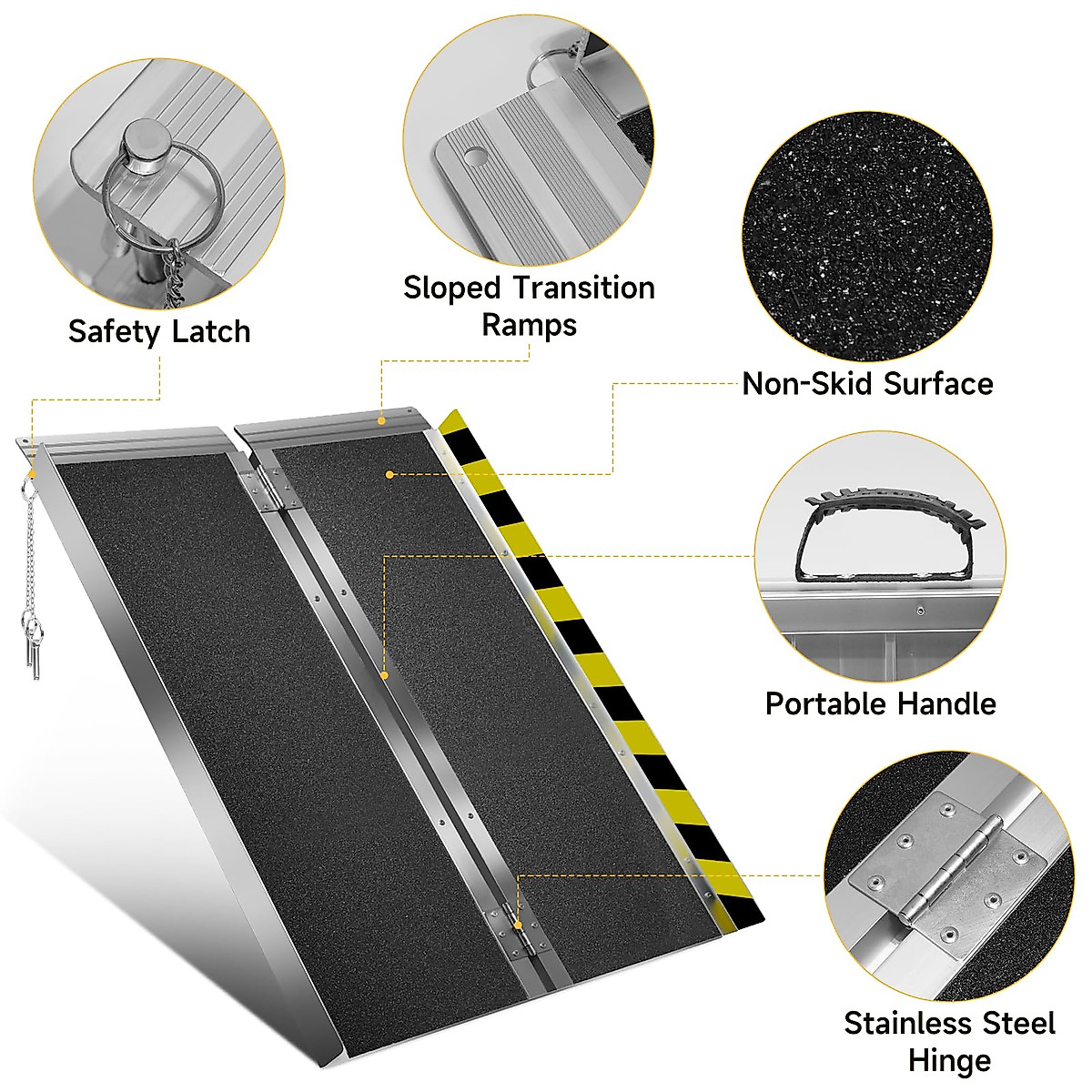 Safety Latch

Sloped Transition Ramps

Non-Skid Surface

Portable Handle

Stainless Steel Hinge