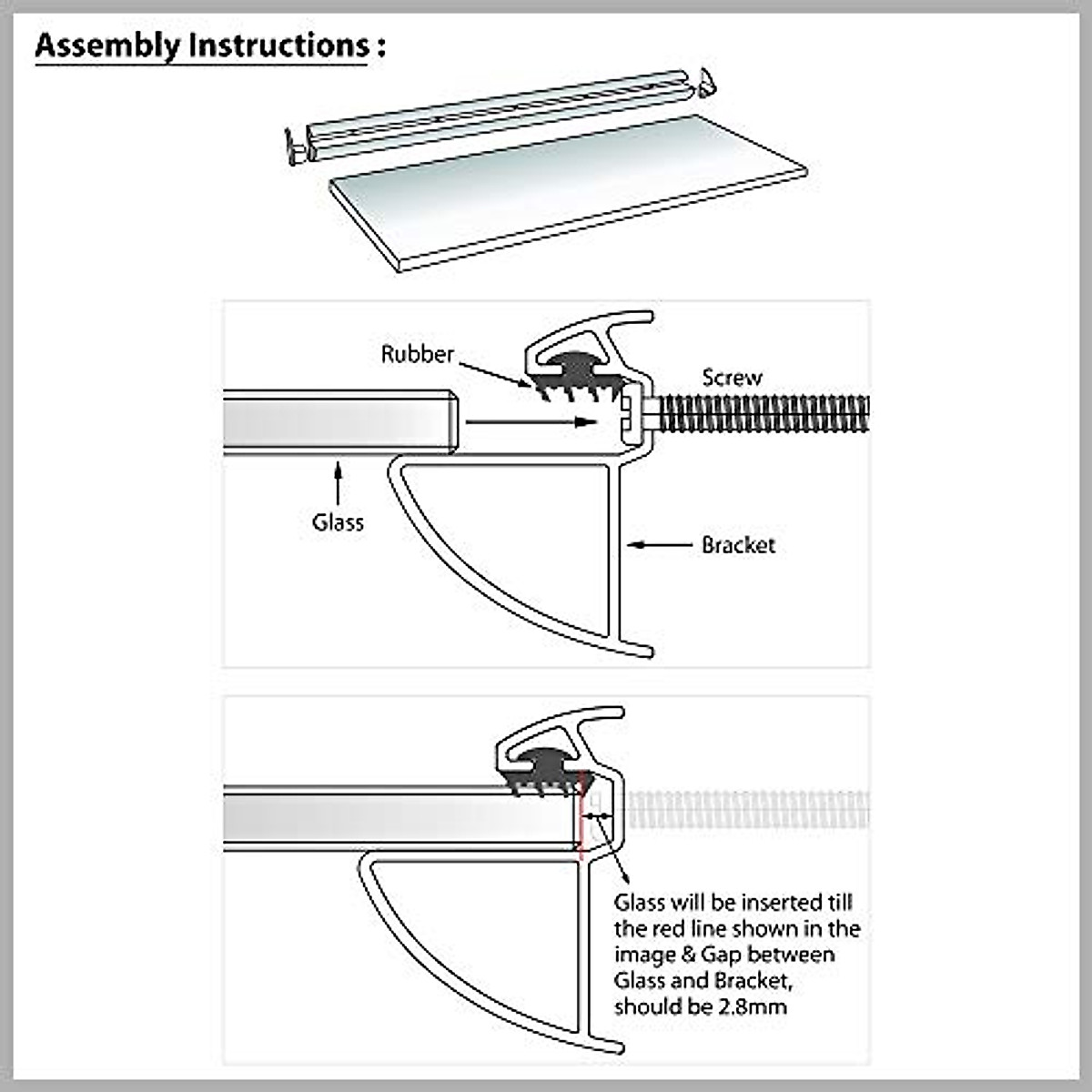 Assembly Instructions :

Rubber

Screw

Glass

Bracket

Glass will be inserted till the red line shown in the image & Gap between Glass and Bracket, should be 2.8mm