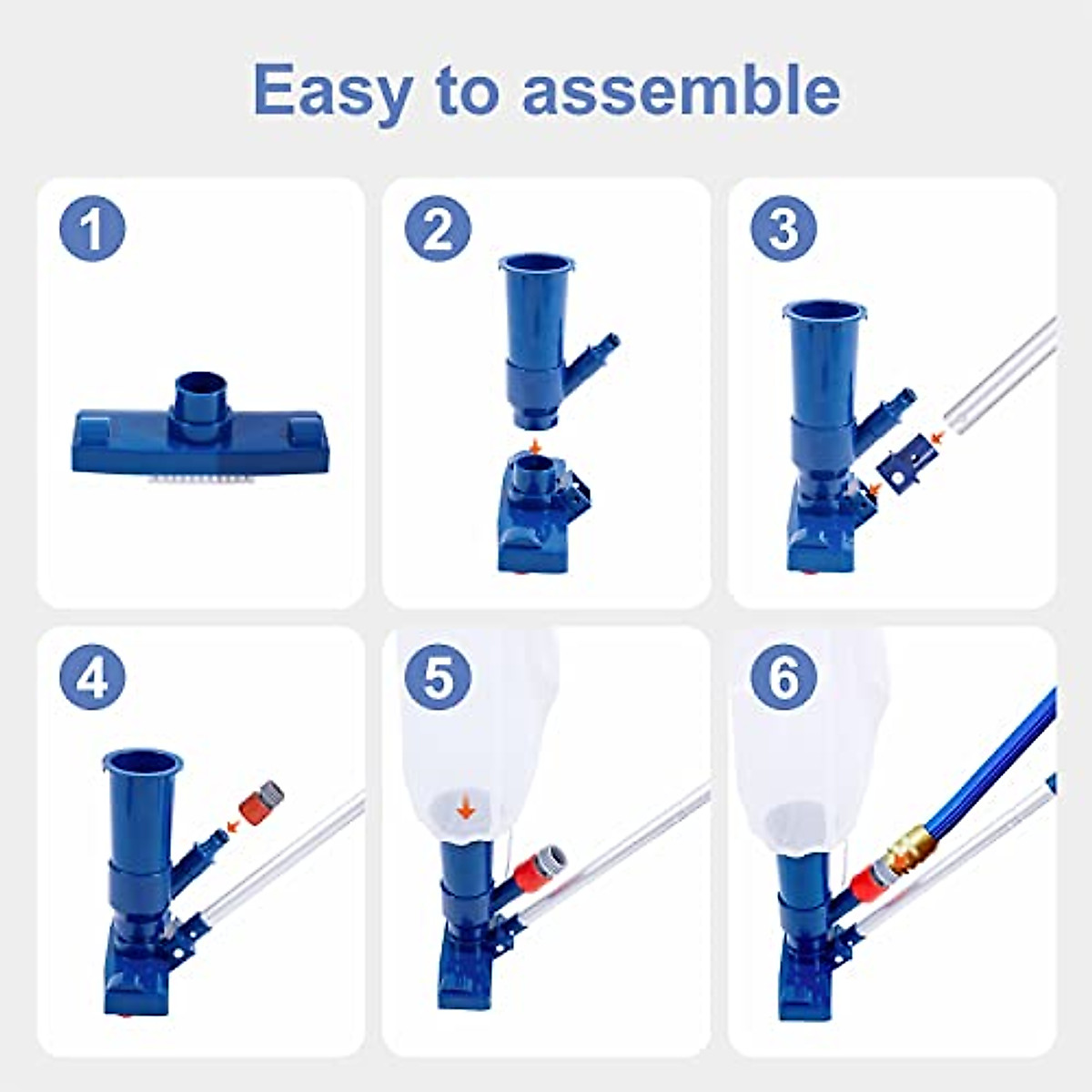 Easy to assemble

1

2

3

4

5

6