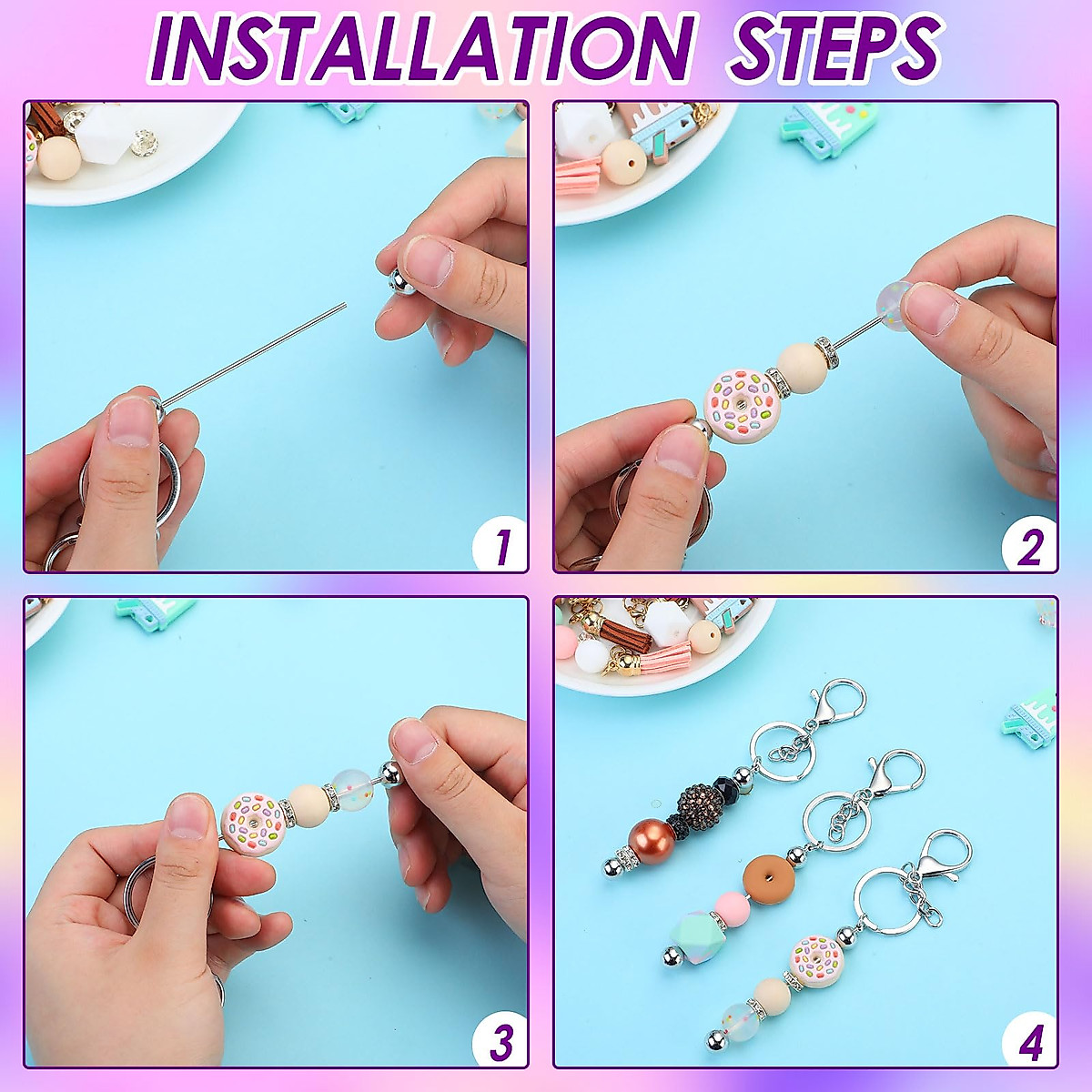 INSTALLATION STEPS

1

2

3

4