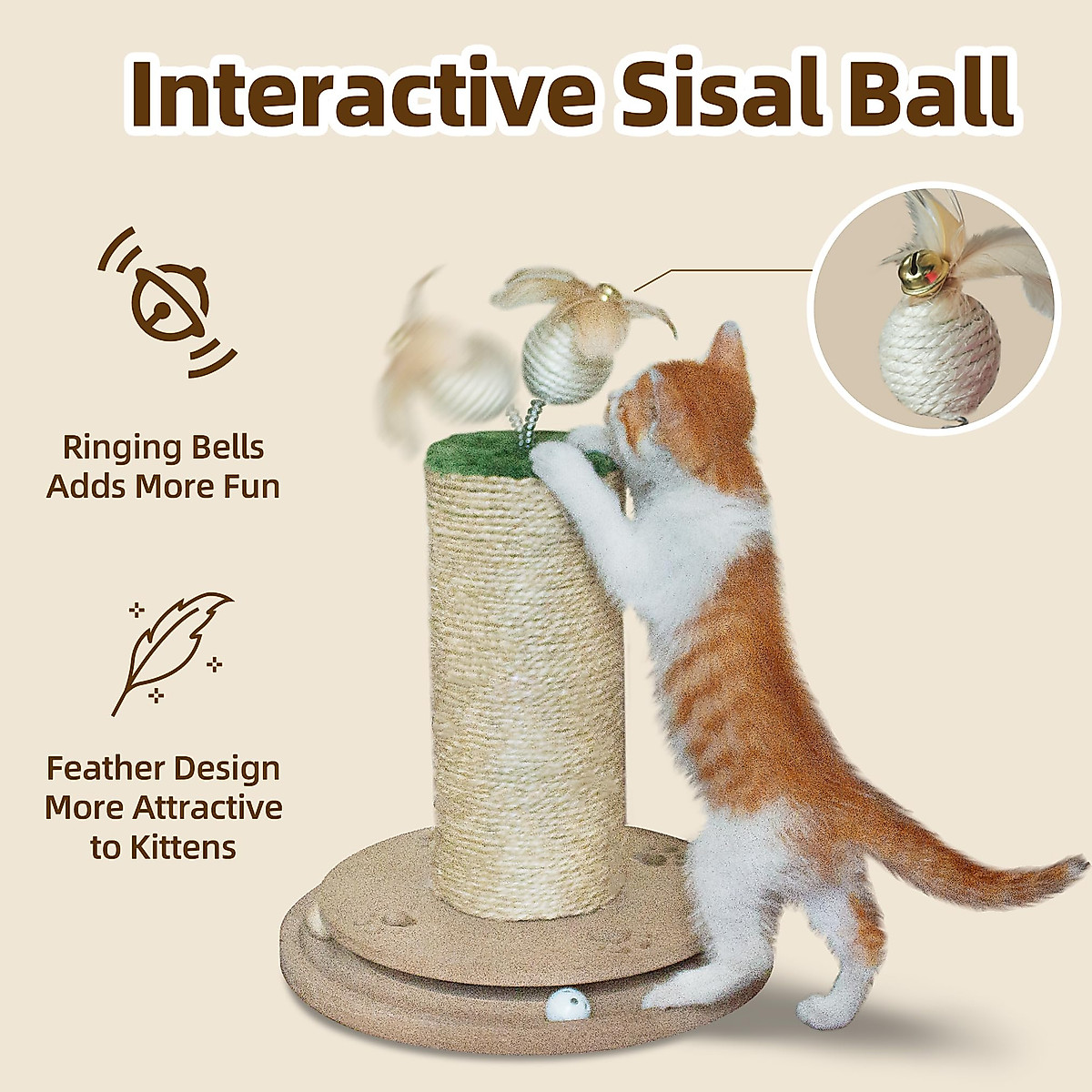 Interactive Sisal Ball

Ringing Bells Adds More Fun

Feather Design More Attractive to Kittens