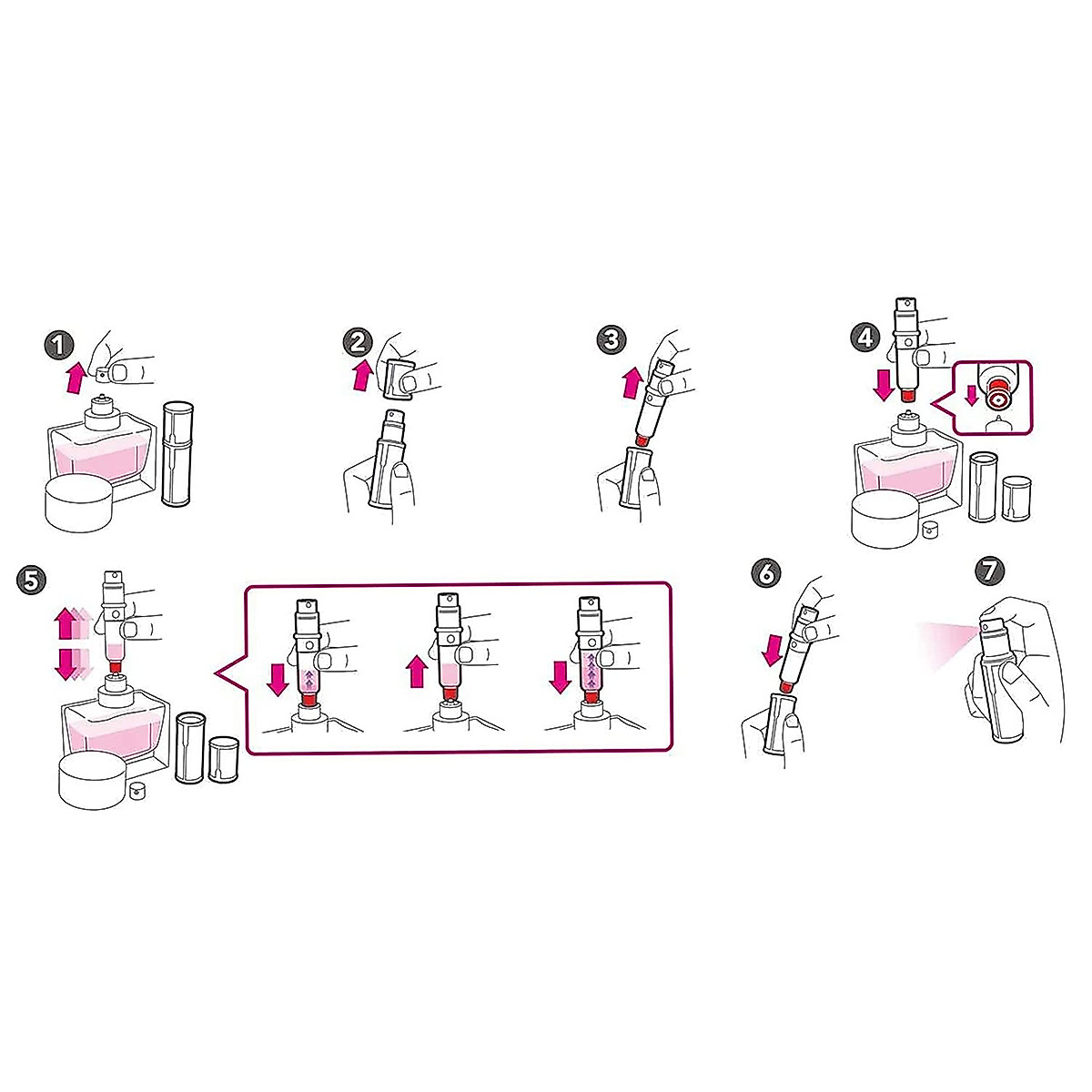 1
2
3
4
5
6
7