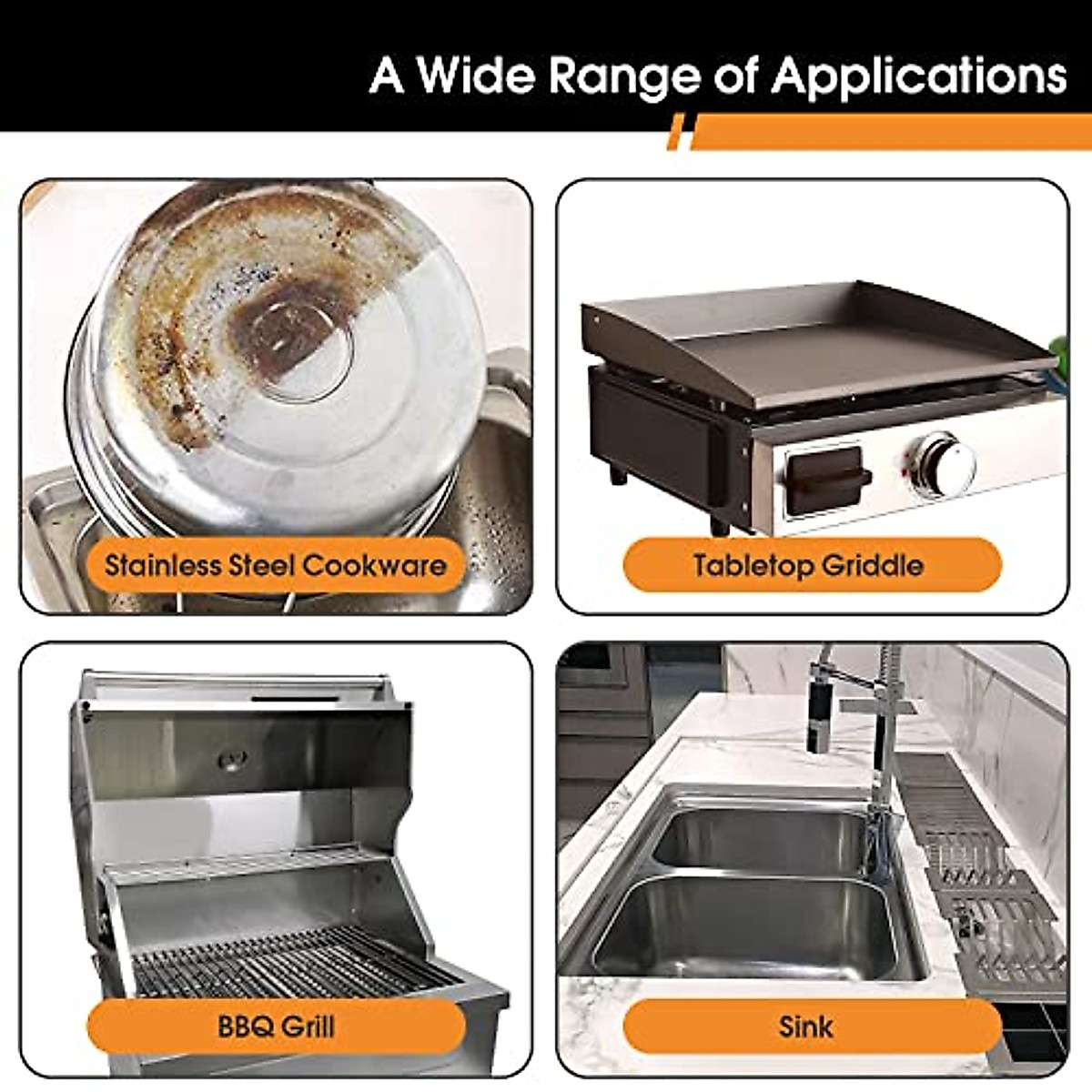 A Wide Range of Applications

Stainless Steel Cookware

Tabletop Griddle

BBQ Grill

Sink