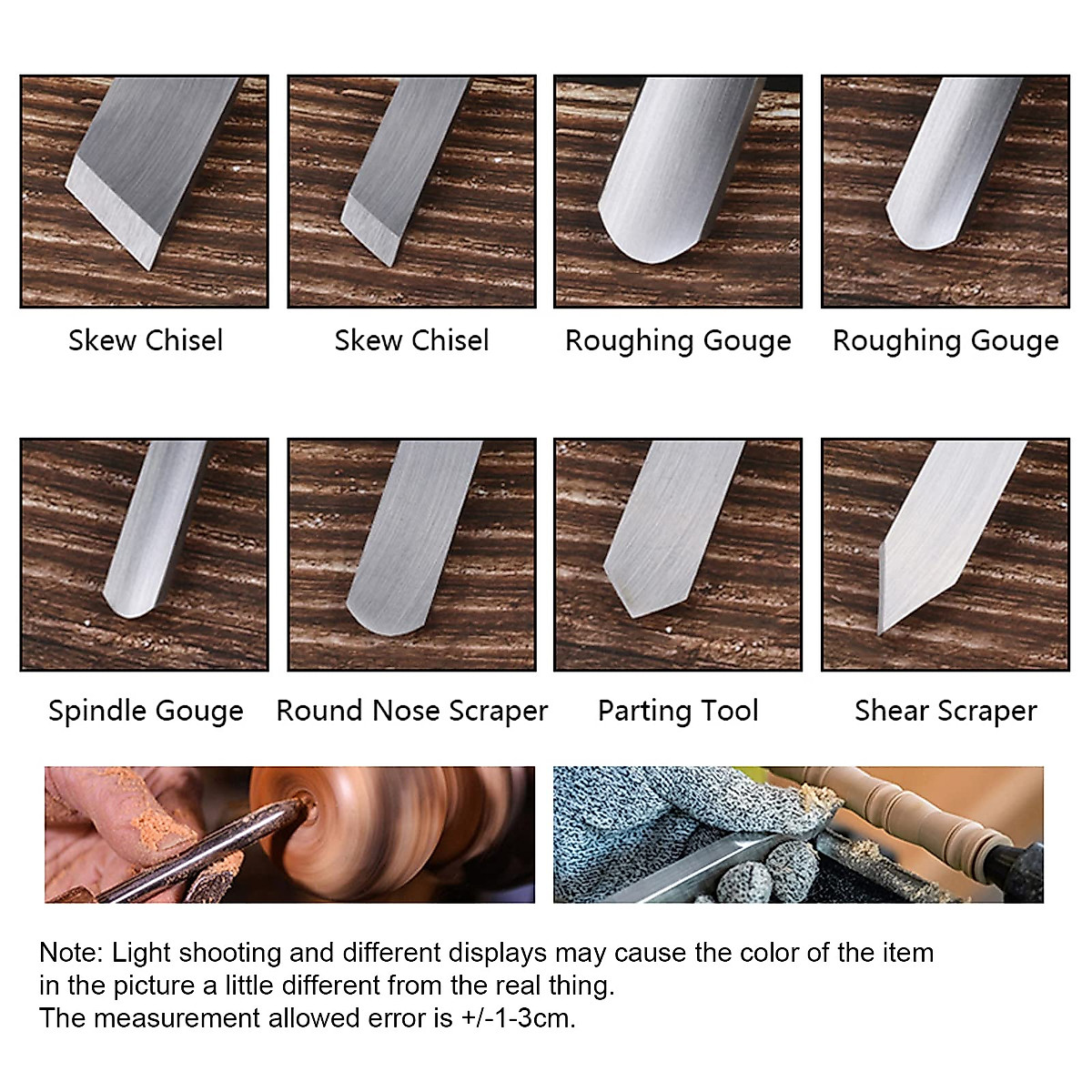 Skew Chisel

Skew Chisel

Roughing Gouge

Roughing Gouge

Spindle Gouge

Round Nose Scraper

Parting Tool

Shear Scraper

Note: Light shooting and different displays may cause the color of the item in the picture a little different from the real thing.
The measurement allowed error is +/-1-3cm.