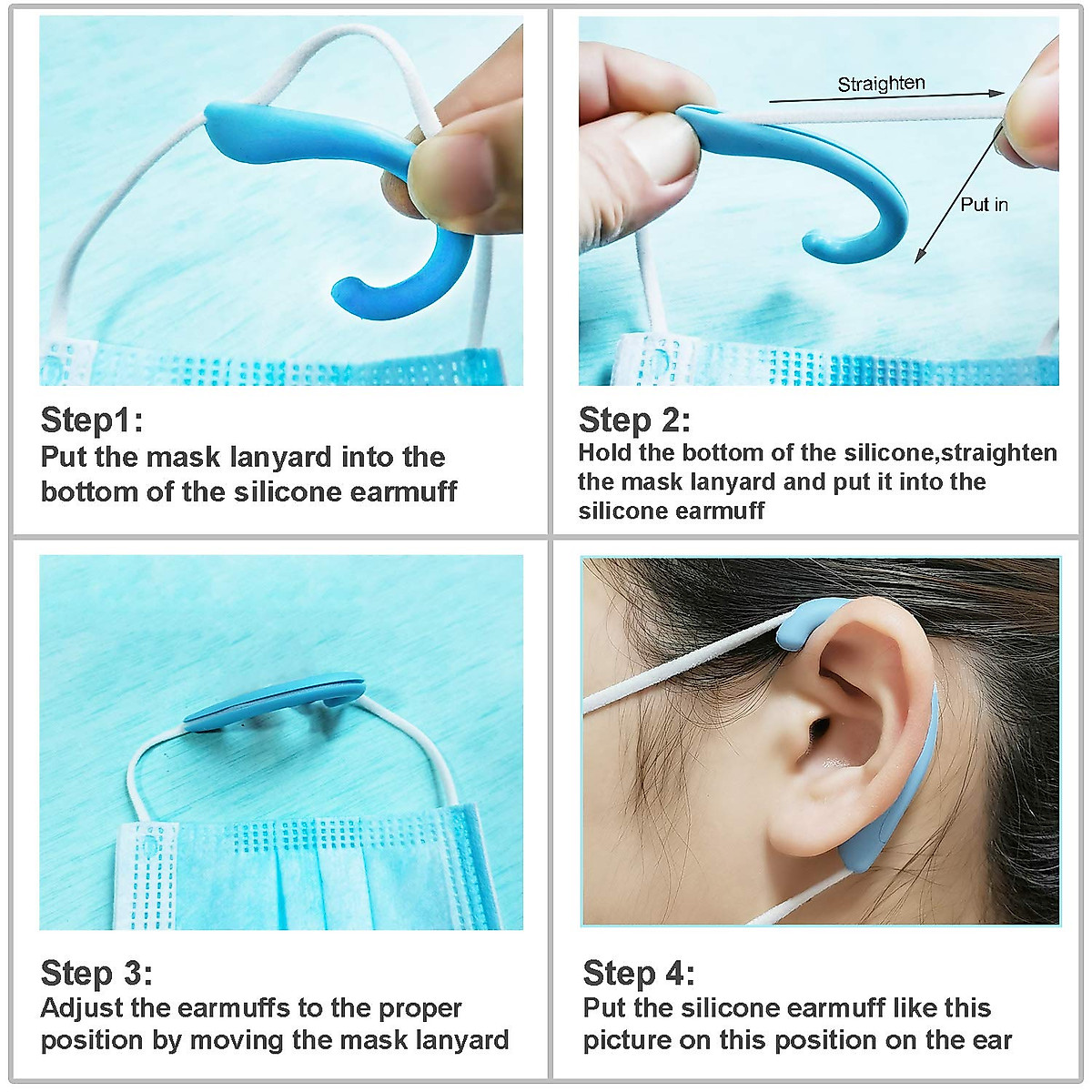 Step1:
Put the mask lanyard into the bottom of the silicone earmuff

Straighten

Put in

Step 2:
Hold the bottom of the silicone,straighten the mask lanyard and put it into the silicone earmuff

Step 3:
Adjust the earmuffs to the proper position by moving the mask lanyard

Step 4:
Put the silicone earmuff like this picture on this position on the ear